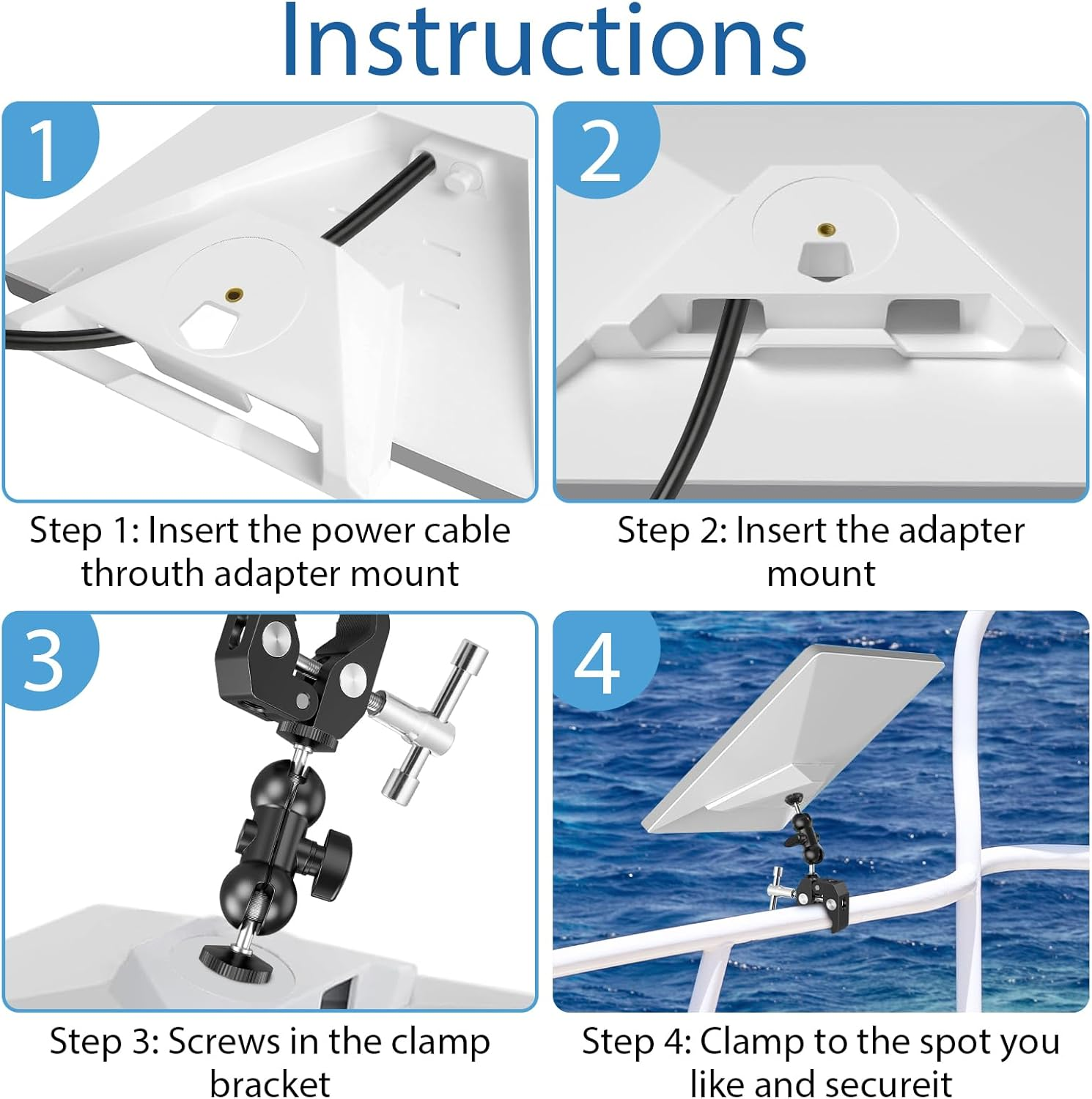 Instructions

1

Step 1: Insert the power cable throuth adapter mount

2

Step 2: Insert the adapter mount

3

Step 3: Screws in the clamp bracket

4

Step 4: Clamp to the spot you like and secureit