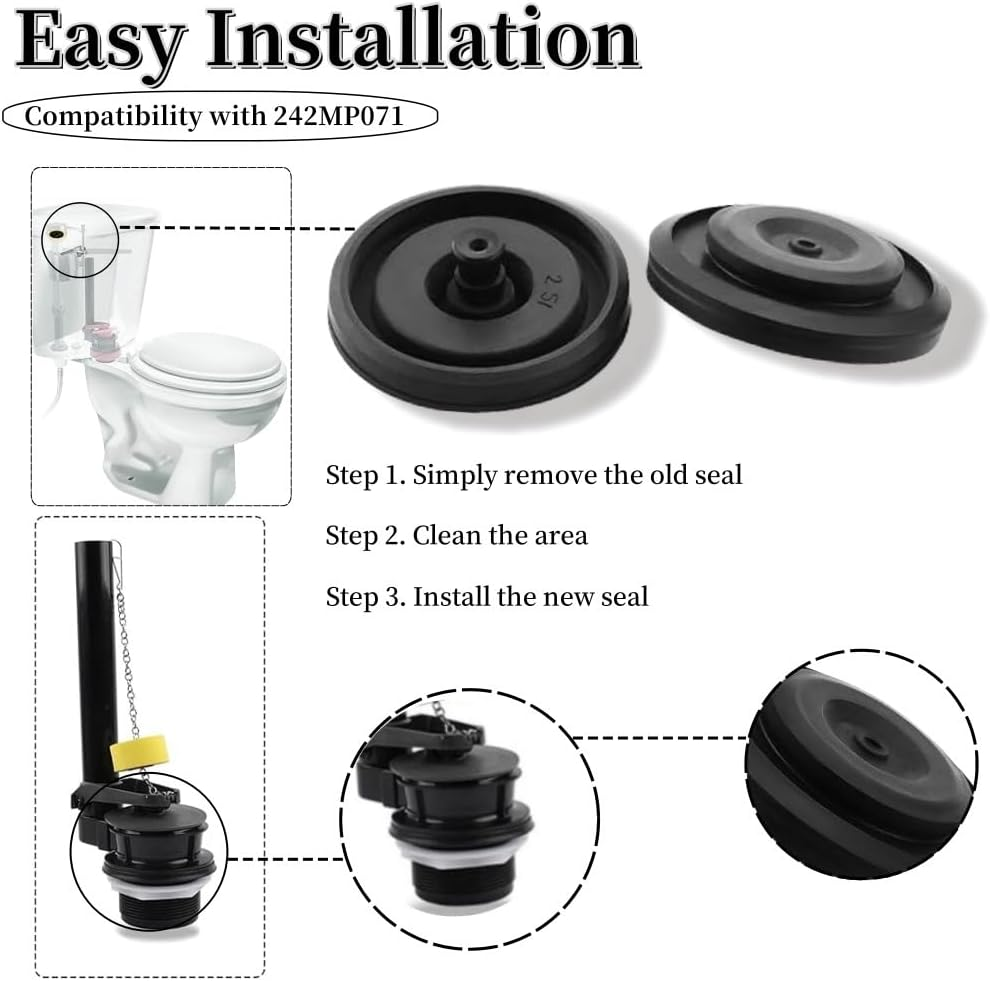 Easy Installation

Compatibility with 242MP071

2 SI

Step 1. Simply remove the old seal

Step 2. Clean the area

Step 3. Install the new seal