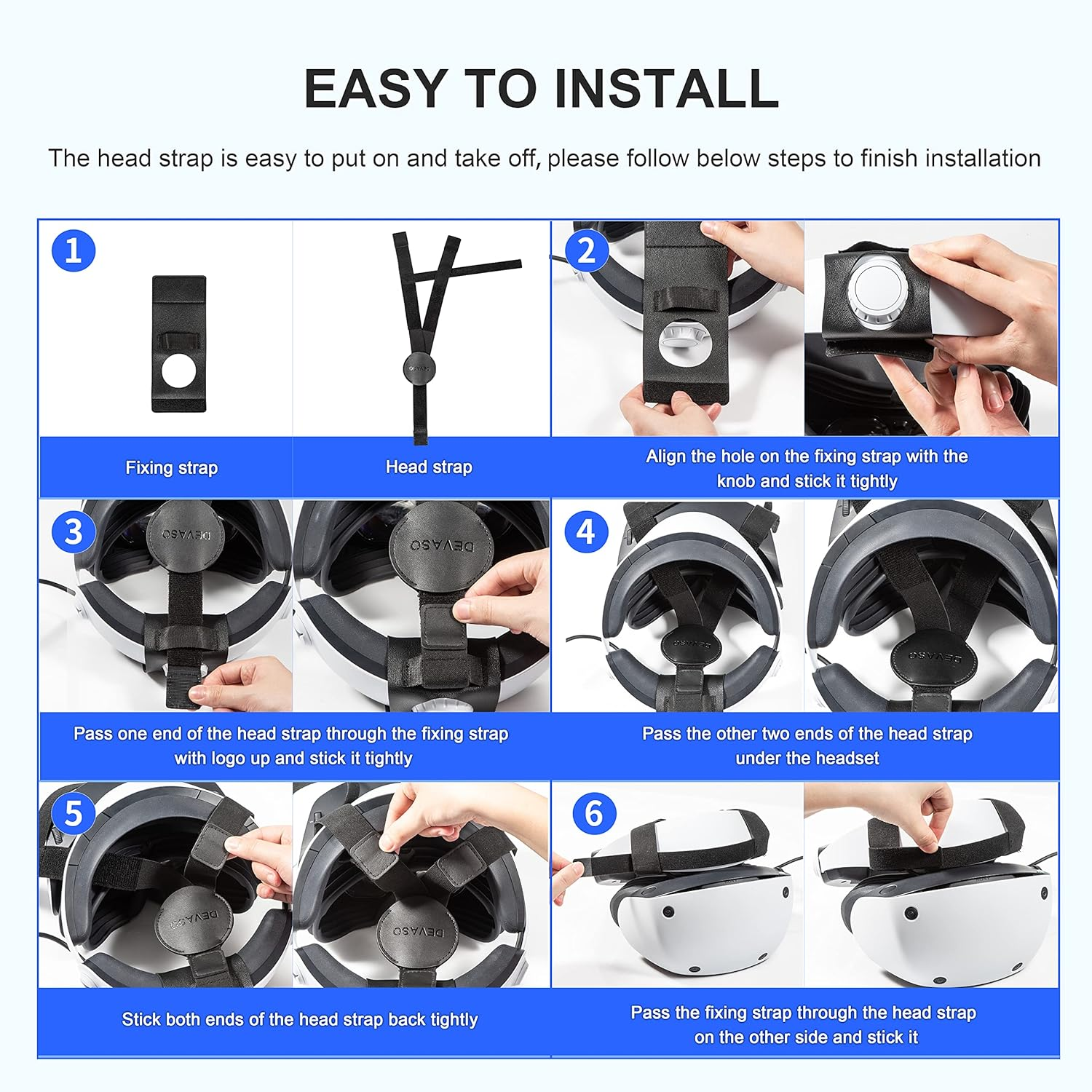 EASY TO INSTALL

The head strap is easy to put on and take off, please follow below steps to finish installation

1

Fixing strap

Head strap

2

Align the hole on the fixing strap with the knob and stick it tightly

3

DEVASO

DEVASO

Pass one end of the head strap through the fixing strap with logo up and stick it tightly

4

DEVASO

DEVASO

Pass the other two ends of the head strap under the headset

5

DEVASO

DEVASO

Stick both ends of the head strap back tightly

6

Pass the fixing strap through the head strap on the other side and stick it