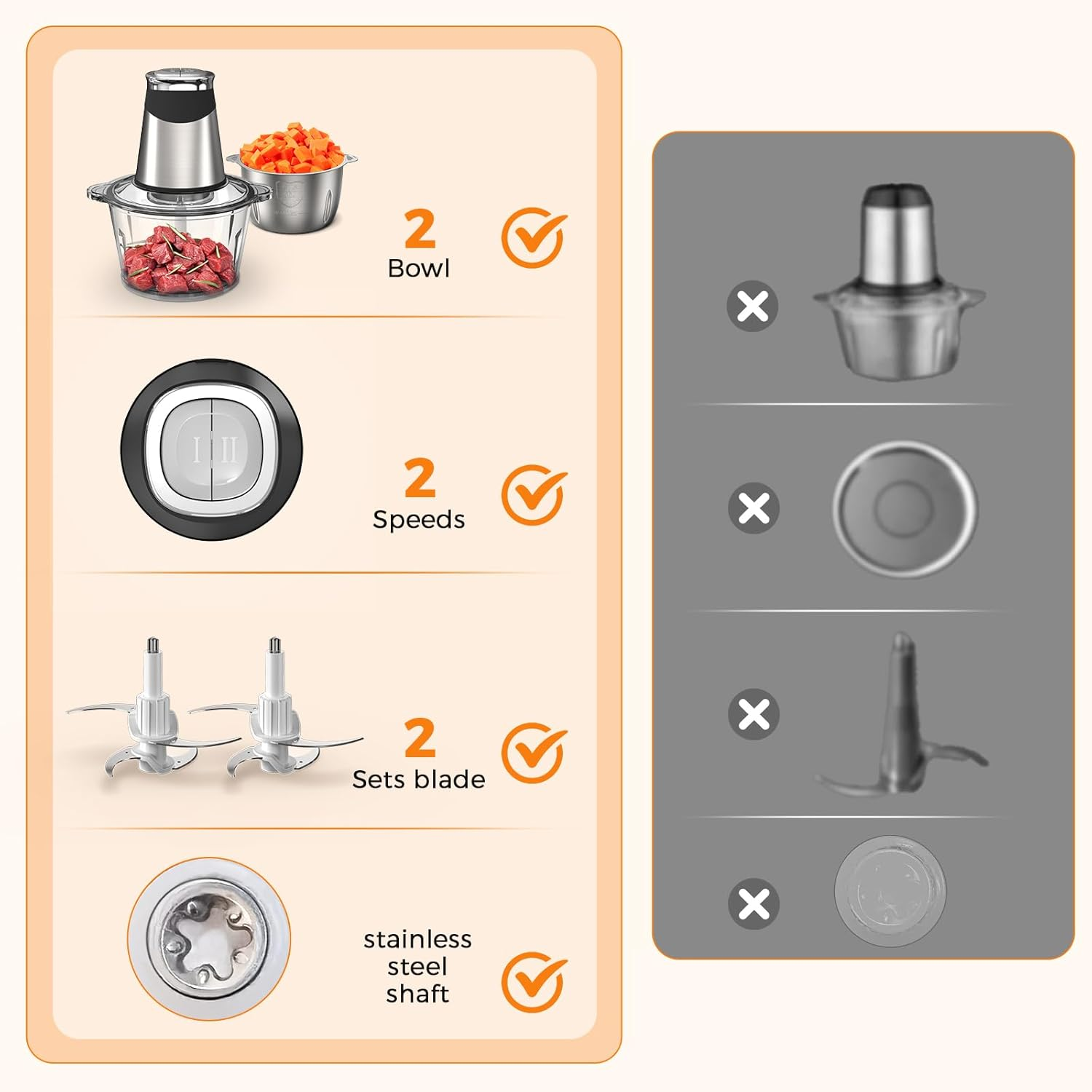 2
Bowl

I II

2
Speeds

2
Sets blade

stainless steel shaft