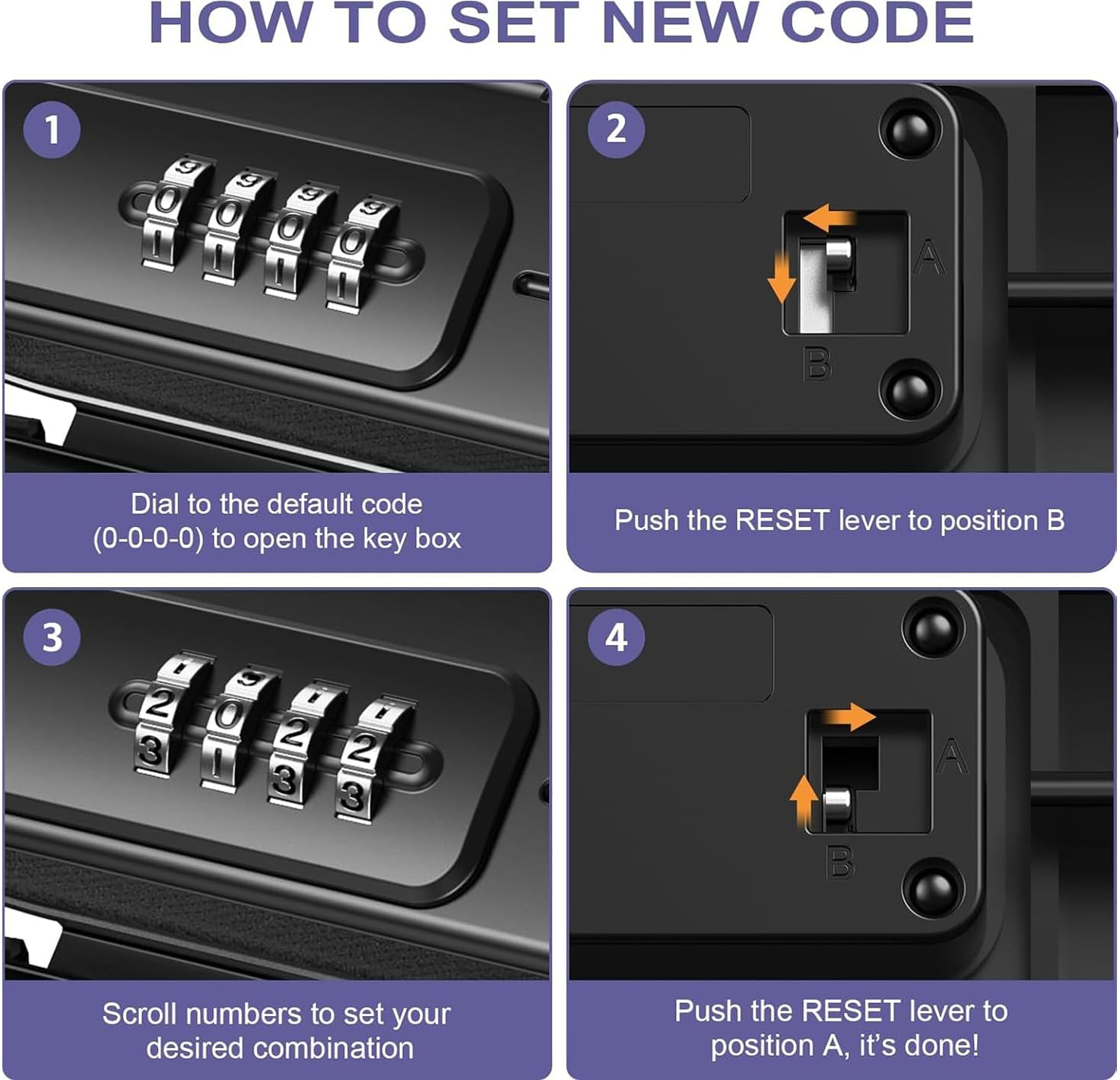 HOW TO SET NEW CODE

1

9 9 9 9
0 0 0 0
1 1 1 1

Dial to the default code (0-0-0-0) to open the key box

2

A
B

Push the RESET lever to position B

3

1 9 1 1
2 0 2 2
3 1 3 3

Scroll numbers to set your desired combination

4

A
B

Push the RESET lever to position A, it's done!