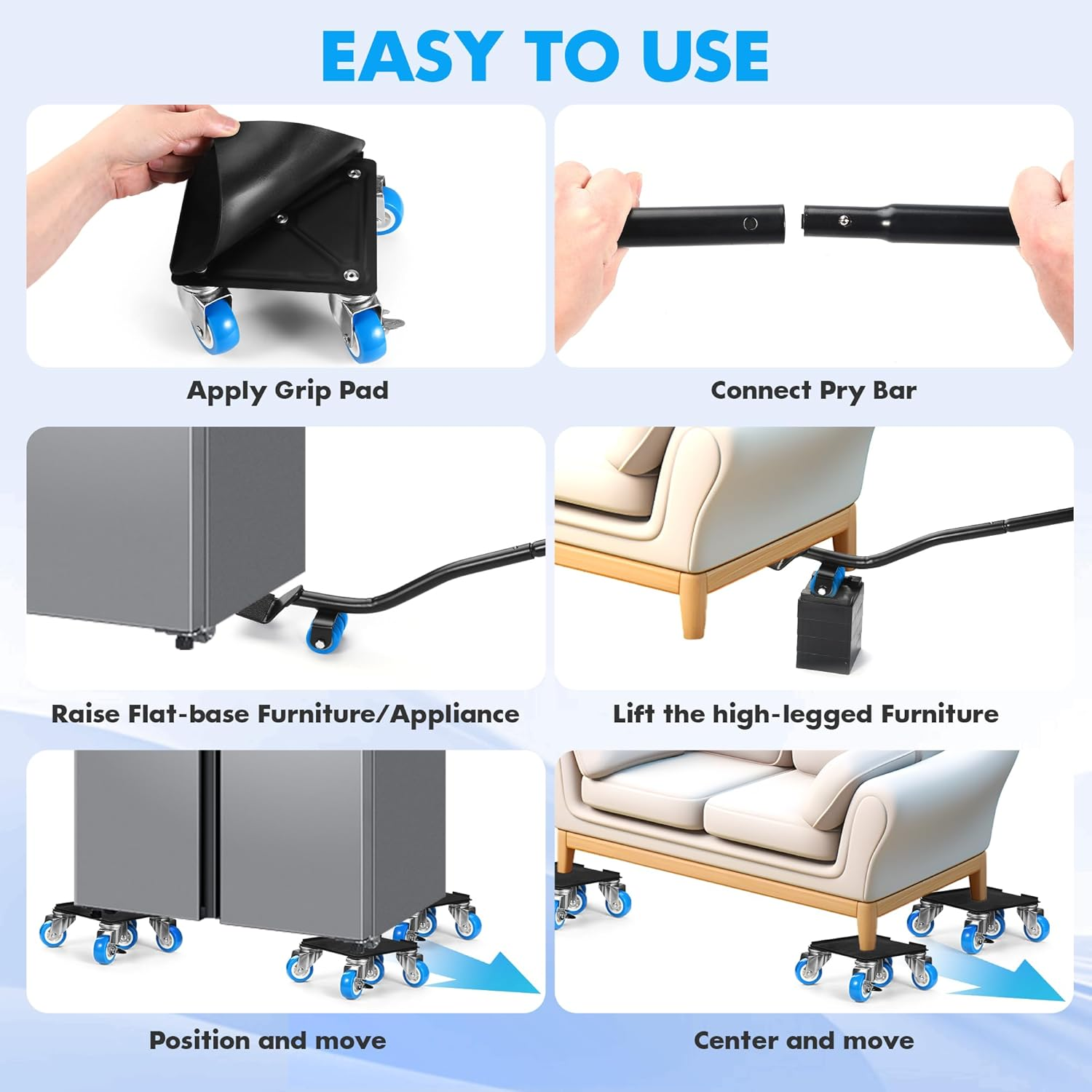 EASY TO USE

Apply Grip Pad

Connect Pry Bar

Raise Flat-base Furniture/Appliance

Lift the high-legged Furniture

Position and move

Center and move