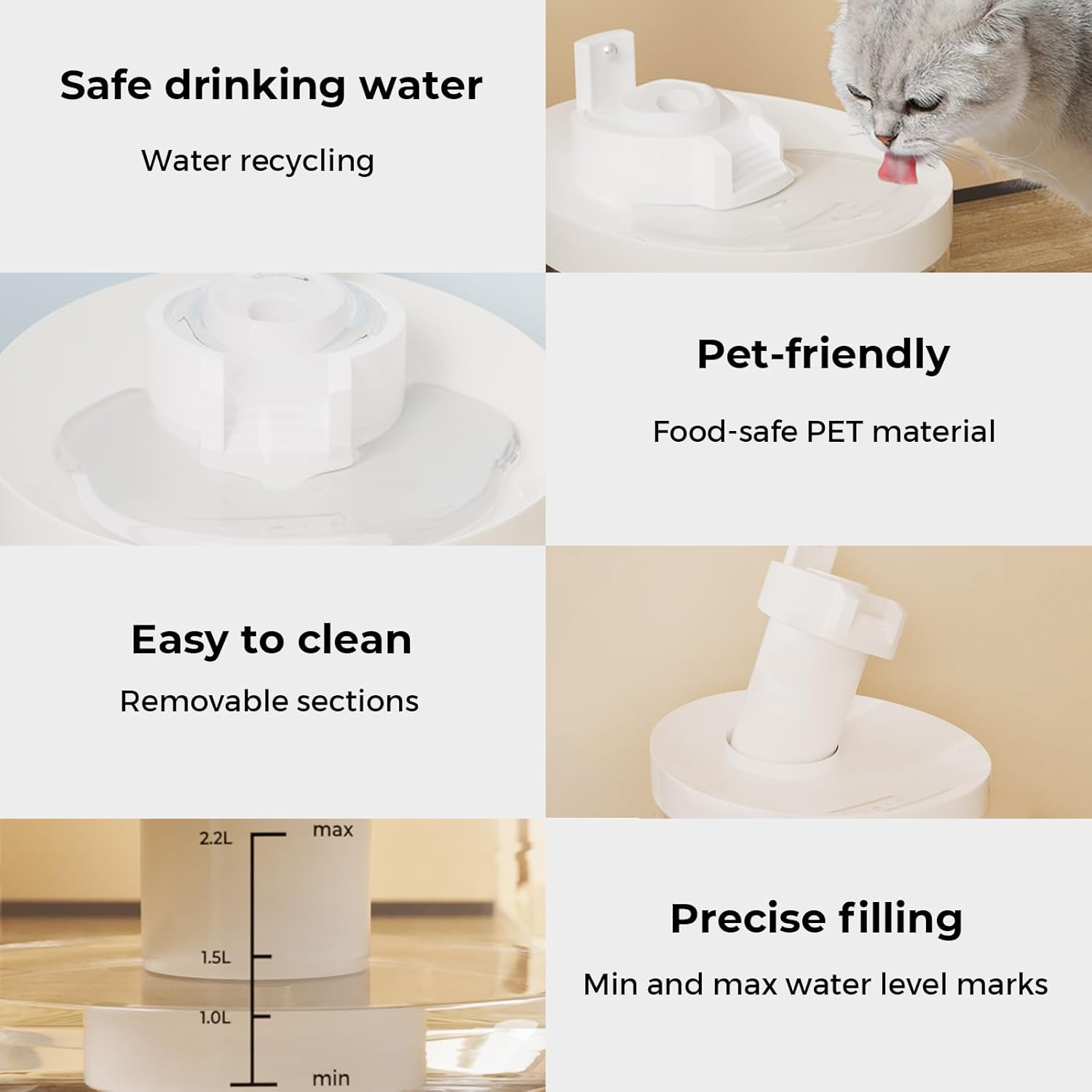 Safe drinking water

Water recycling

Pet-friendly

Food-safe PET material

Easy to clean

Removable sections

2.2L max

1.5L

1.0L

min

Precise filling

Min and max water level marks