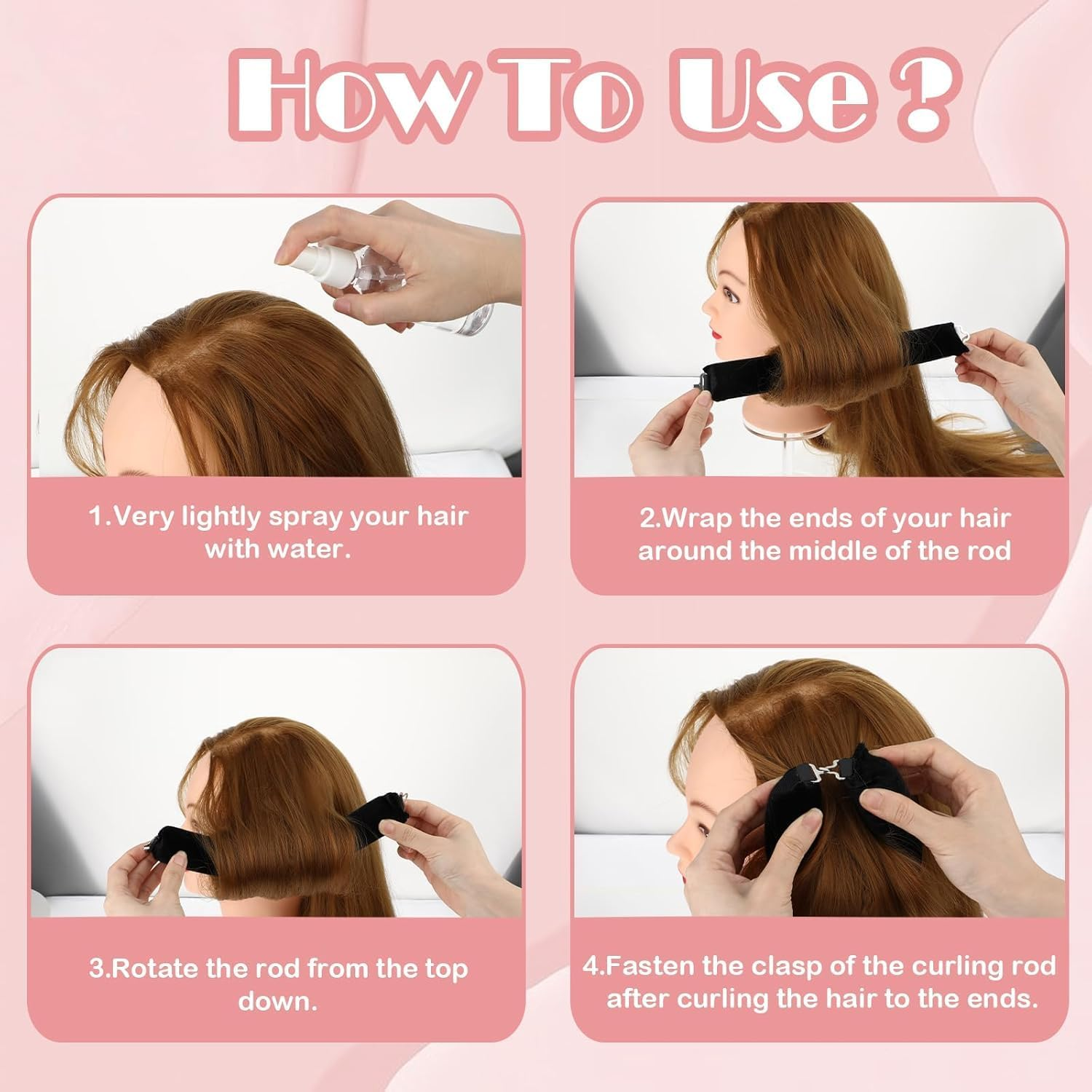 How To Use ?

1.Very lightly spray your hair with water.

2.Wrap the ends of your hair around the middle of the rod

3.Rotate the rod from the top down.

4.Fasten the clasp of the curling rod after curling the hair to the ends.