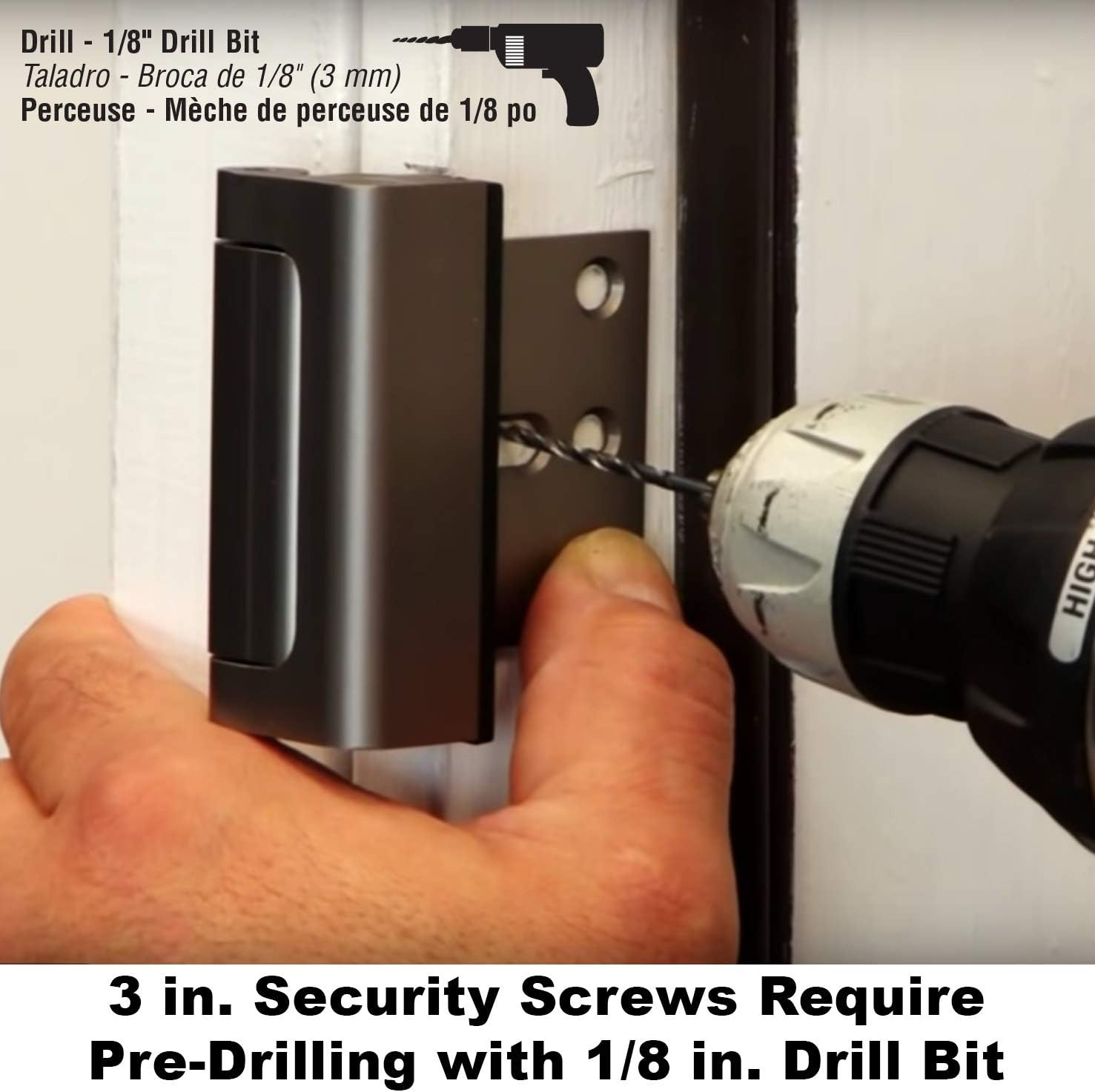 Drill - 1/8" Drill Bit
Taladro - Broca de 1/8" (3 mm)
Perceuse - Mèche de perceuse de 1/8 po

HIGH

3 in. Security Screws Require Pre-Drilling with 1/8 in. Drill Bit