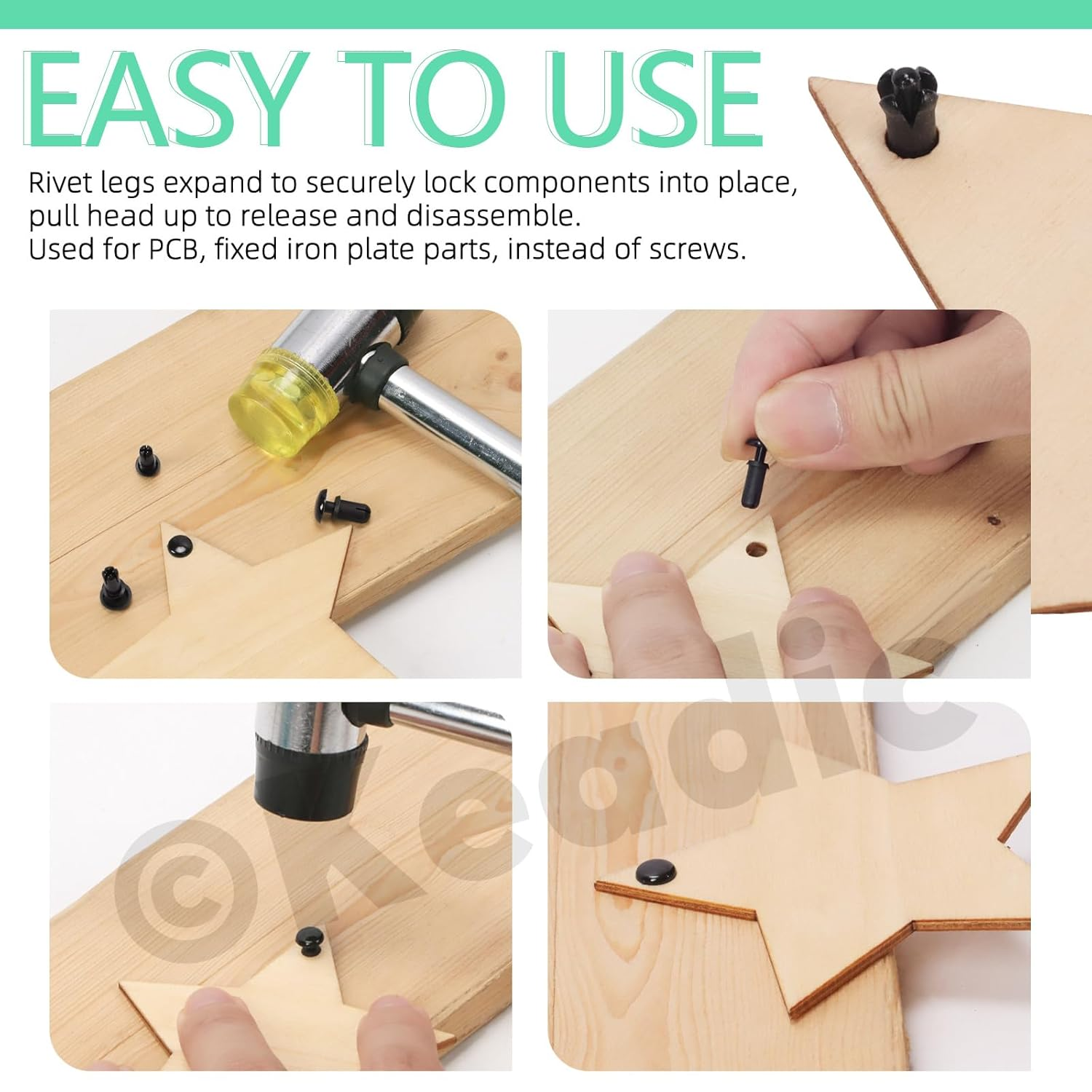 EASY TO USE

Rivet legs expand to securely lock components into place, pull head up to release and disassemble.
Used for PCB, fixed iron plate parts, instead of screws.

©Keadic