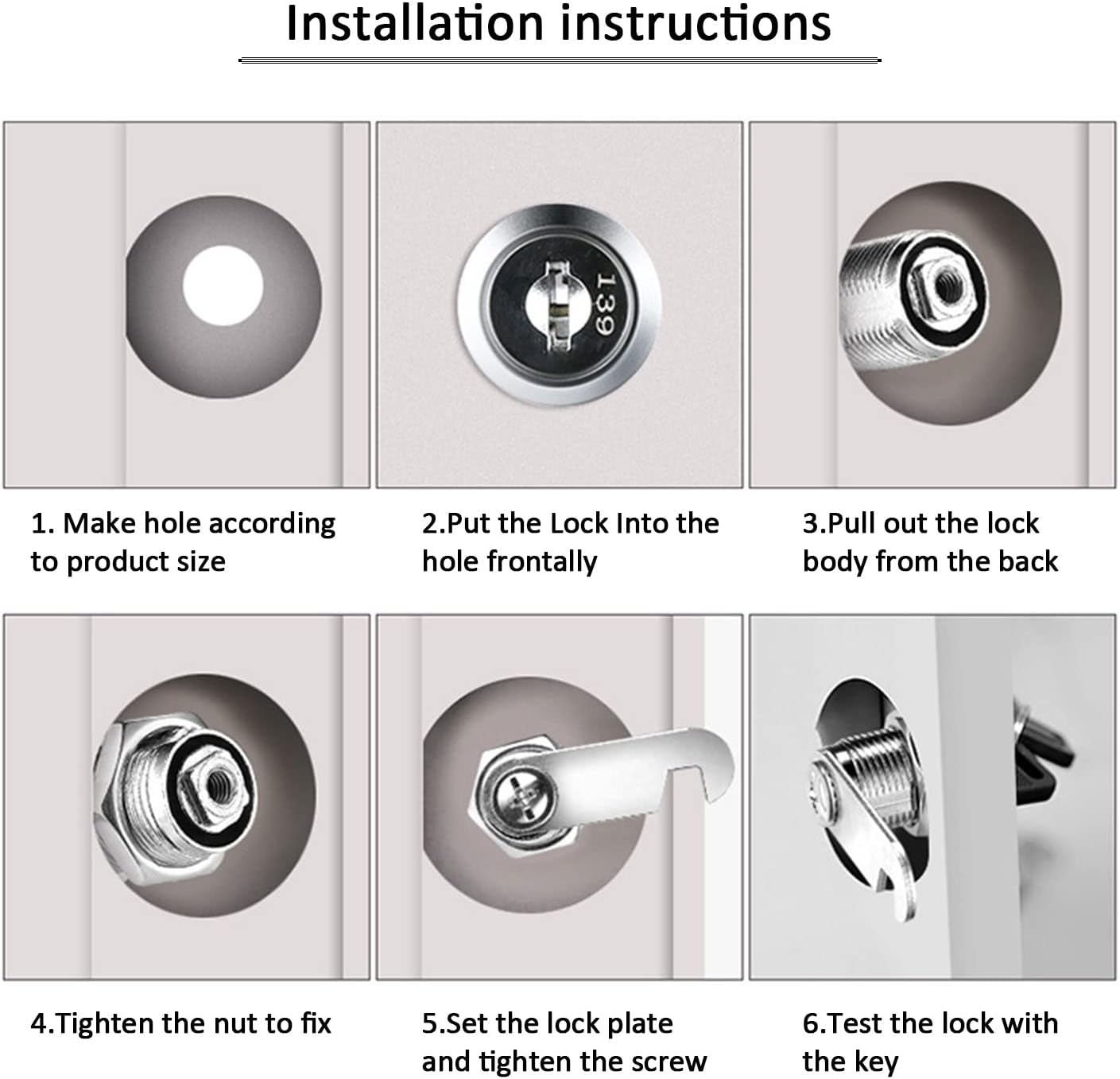 Installation instructions

139

1. Make hole according to product size

2.Put the Lock Into the hole frontally

3.Pull out the lock body from the back

4.Tighten the nut to fix

5.Set the lock plate and tighten the screw

6.Test the lock with the key