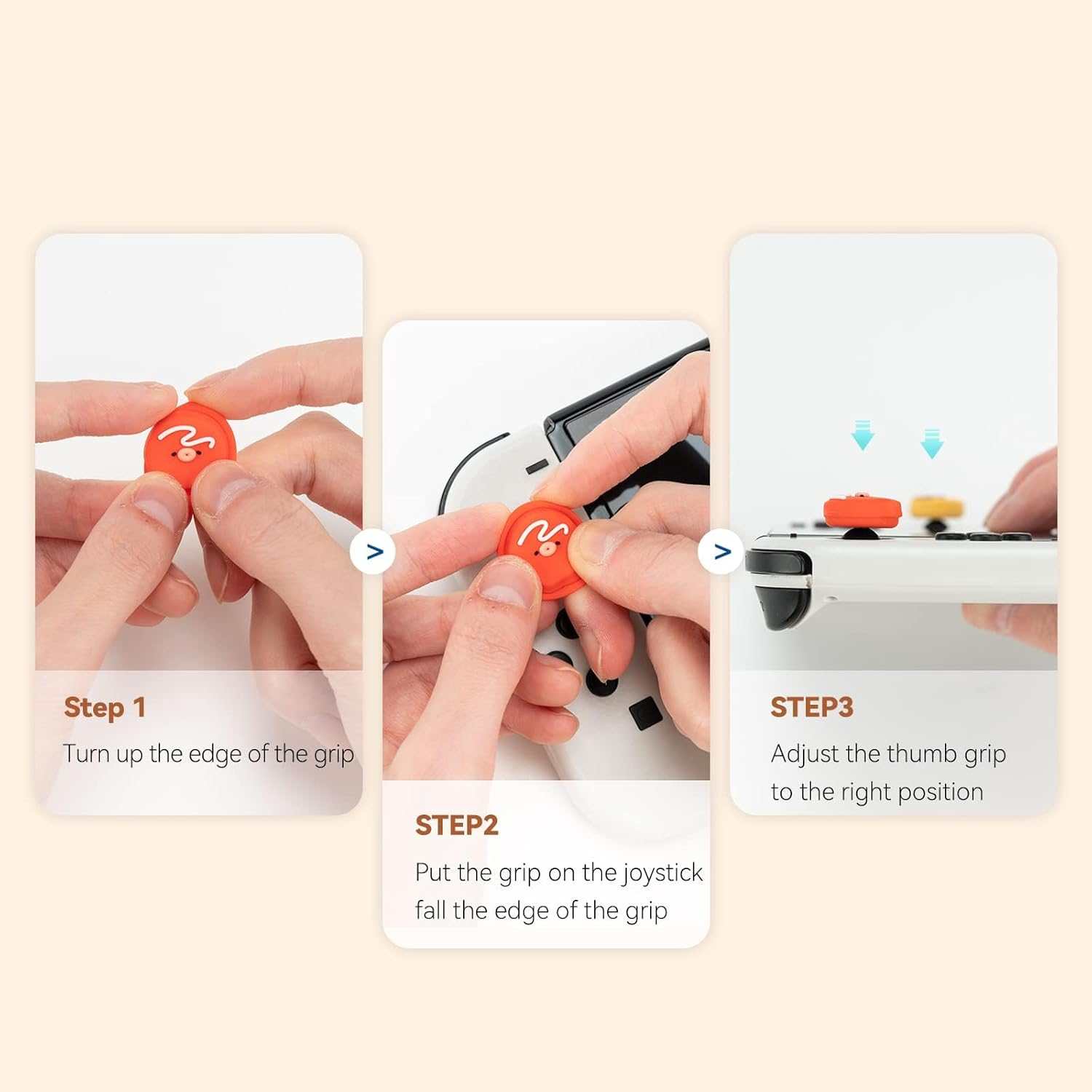 Step 1
Turn up the edge of the grip

>

STEP2
Put the grip on the joystick fall the edge of the grip

>

STEP3
Adjust the thumb grip to the right position