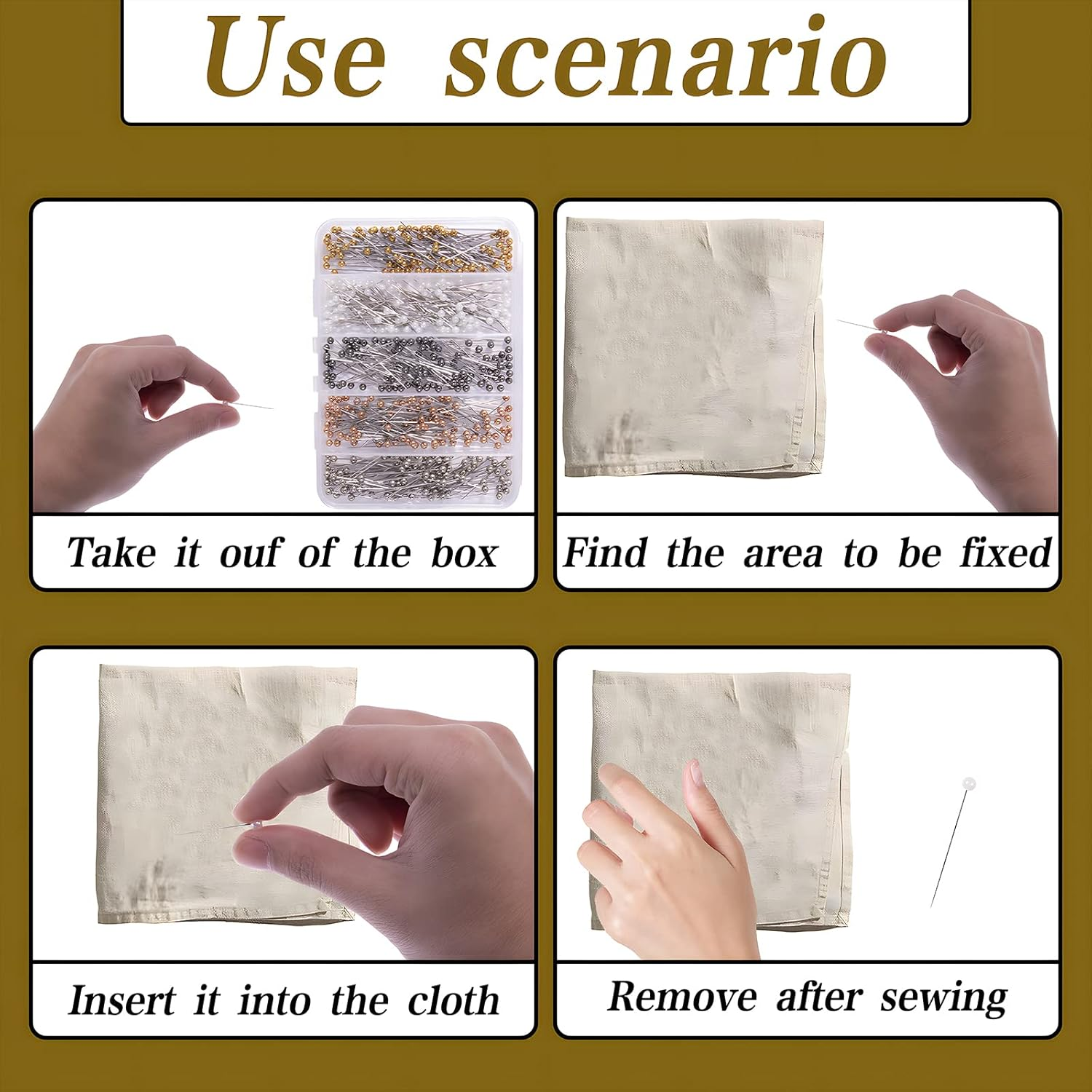 Use scenario

Take it ouf of the box

Find the area to be fixed

Insert it into the cloth

Remove after sewing