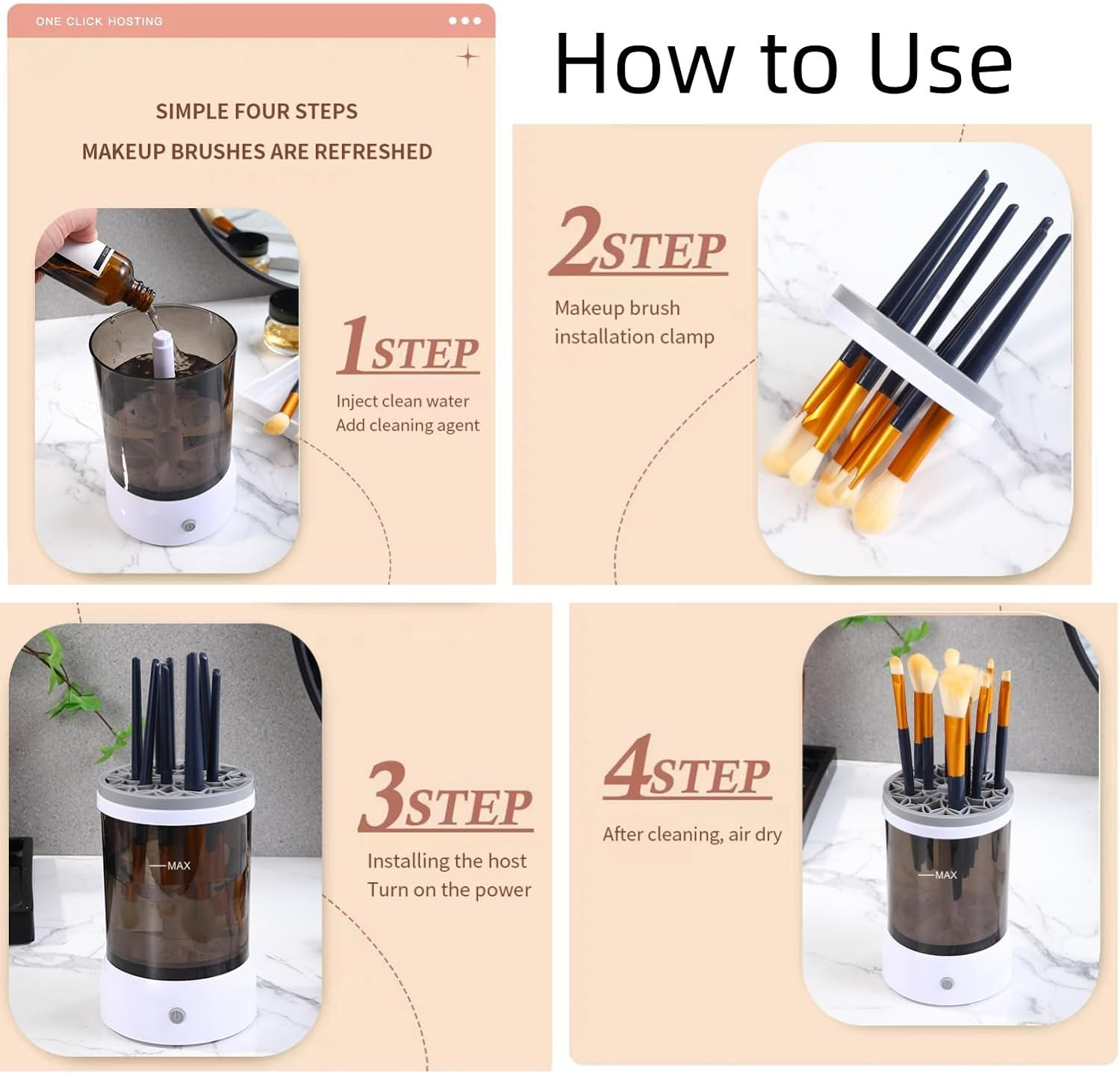 ONE CLICK HOSTING

How to Use

SIMPLE FOUR STEPS
MAKEUP BRUSHES ARE REFRESHED

1STEP
Inject clean water
Add cleaning agent

2STEP
Makeup brush
installation clamp

3STEP
Installing the host
Turn on the power

MAX

4STEP
After cleaning, air dry

MAX