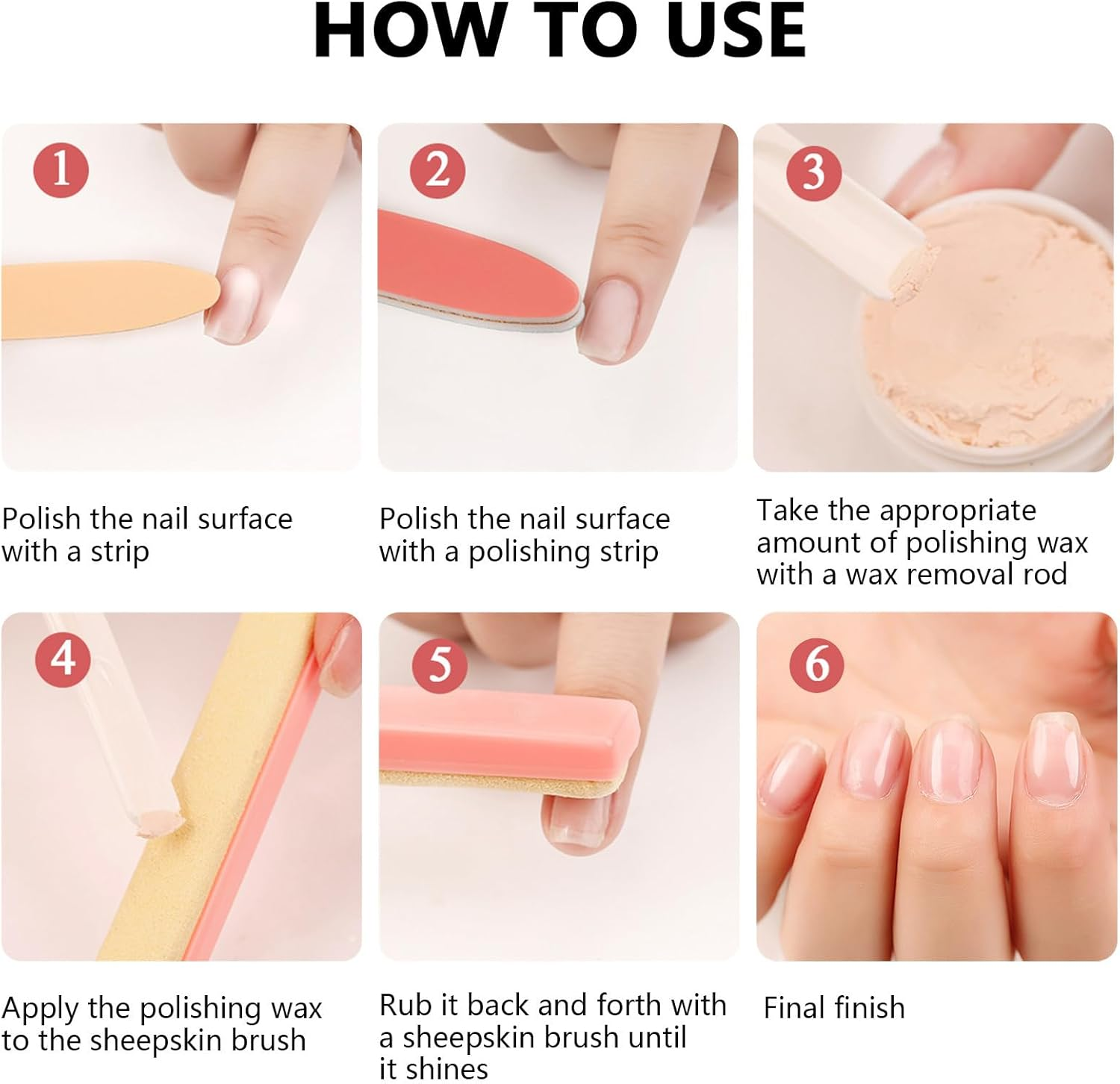 HOW TO USE

1

Polish the nail surface with a strip

2

Polish the nail surface with a polishing strip

3

Take the appropriate amount of polishing wax with a wax removal rod

4

Apply the polishing wax to the sheepskin brush

5

Rub it back and forth with a sheepskin brush until it shines

6

Final finish