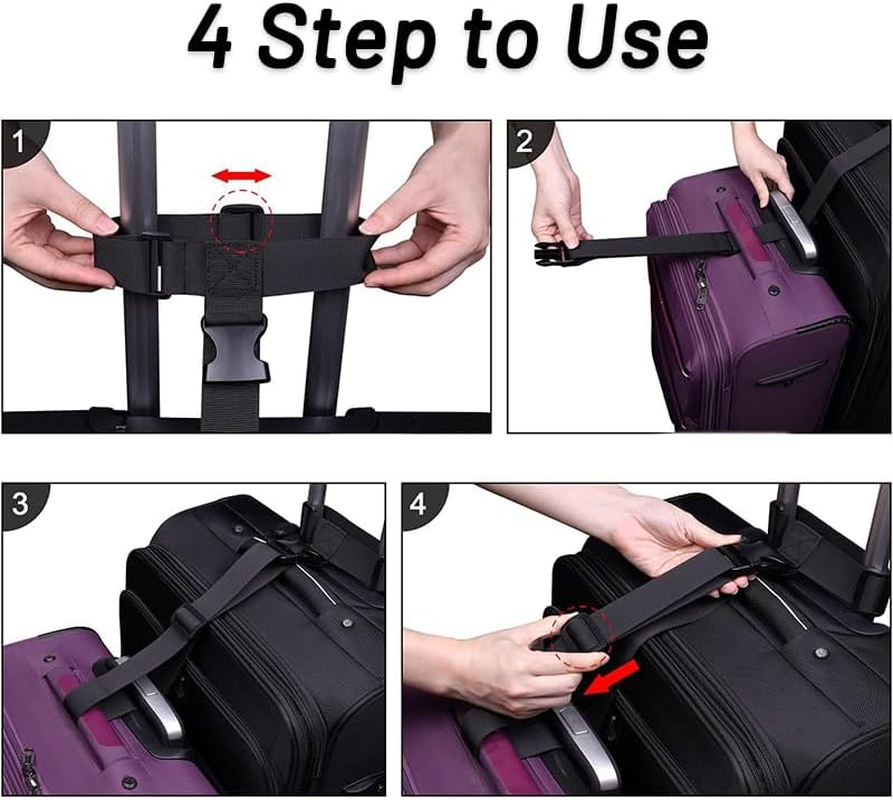 4 Step to Use

1

2

3

4