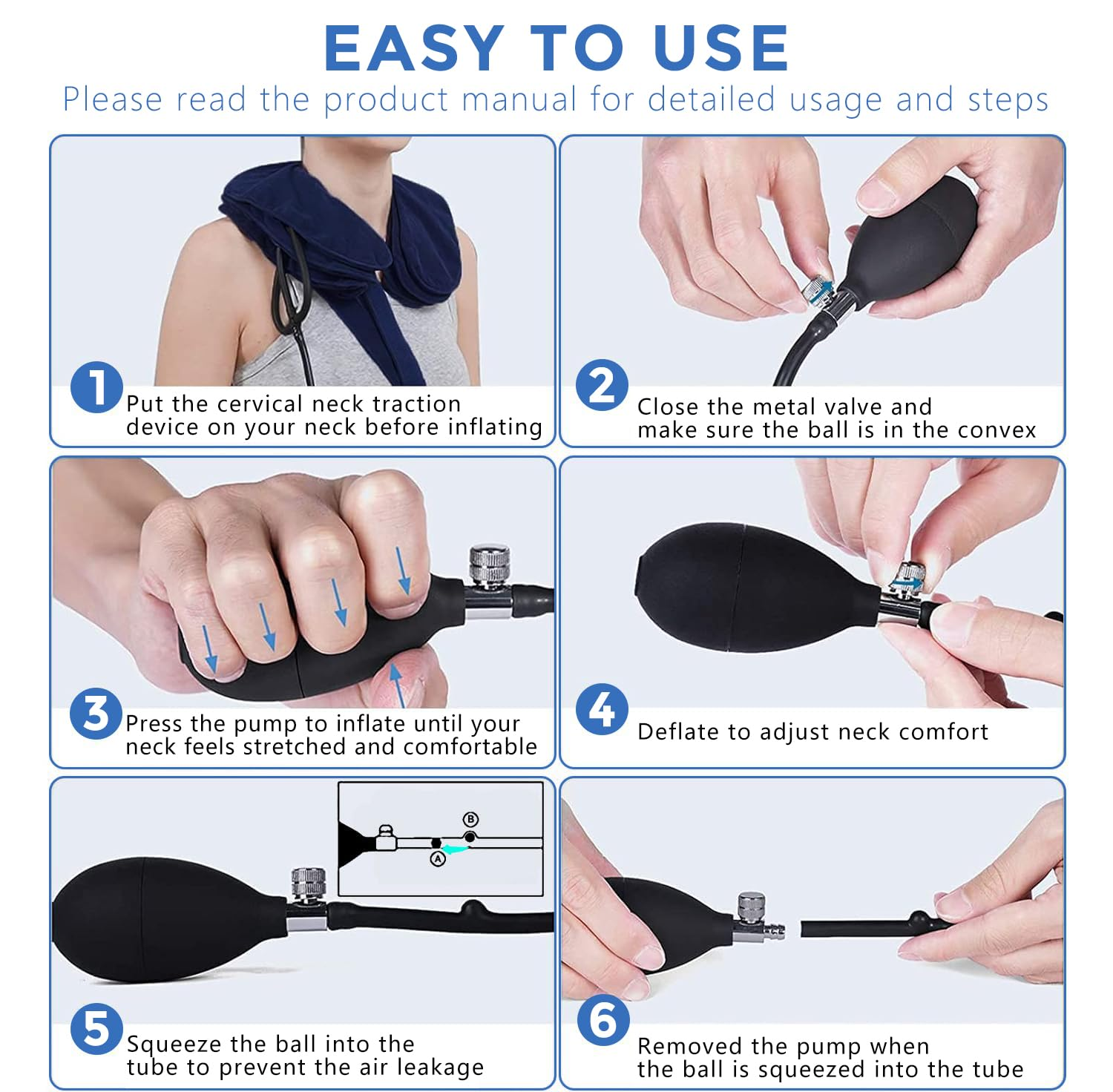 EASY TO USE
Please read the product manual for detailed usage and steps

1 Put the cervical neck traction device on your neck before inflating

2 Close the metal valve and make sure the ball is in the convex

3 Press the pump to inflate until your neck feels stretched and comfortable

4 Deflate to adjust neck comfort

B
A

5 Squeeze the ball into the tube to prevent the air leakage

6 Removed the pump when the ball is squeezed into the tube