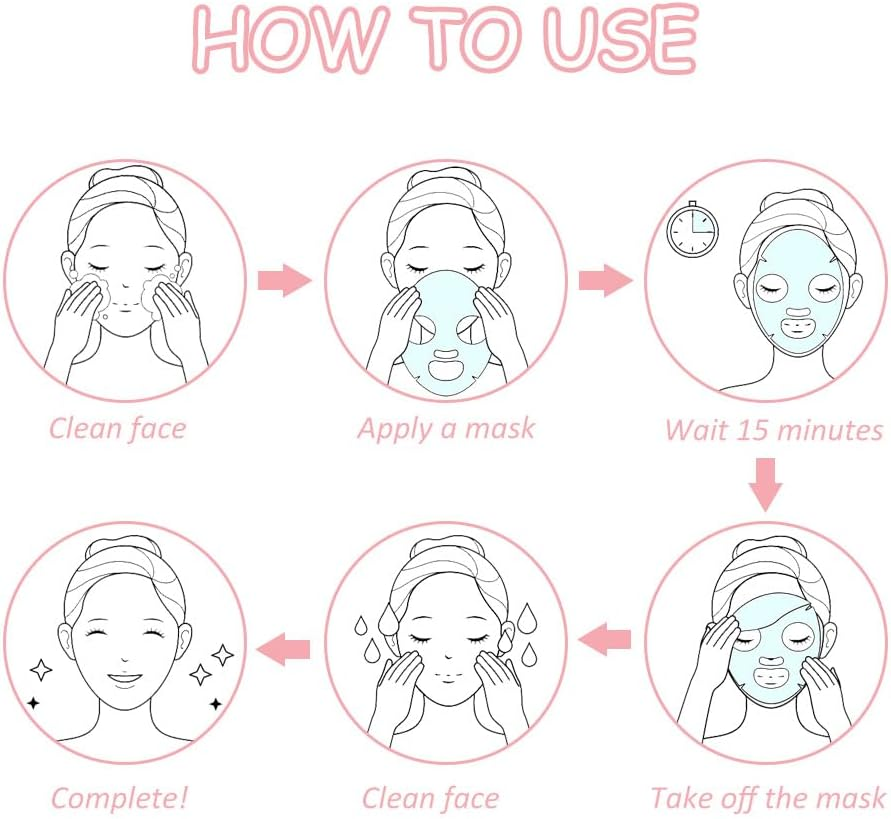 HOW TO USE

Clean face

Apply a mask

Wait 15 minutes

Take off the mask

Clean face

Complete!