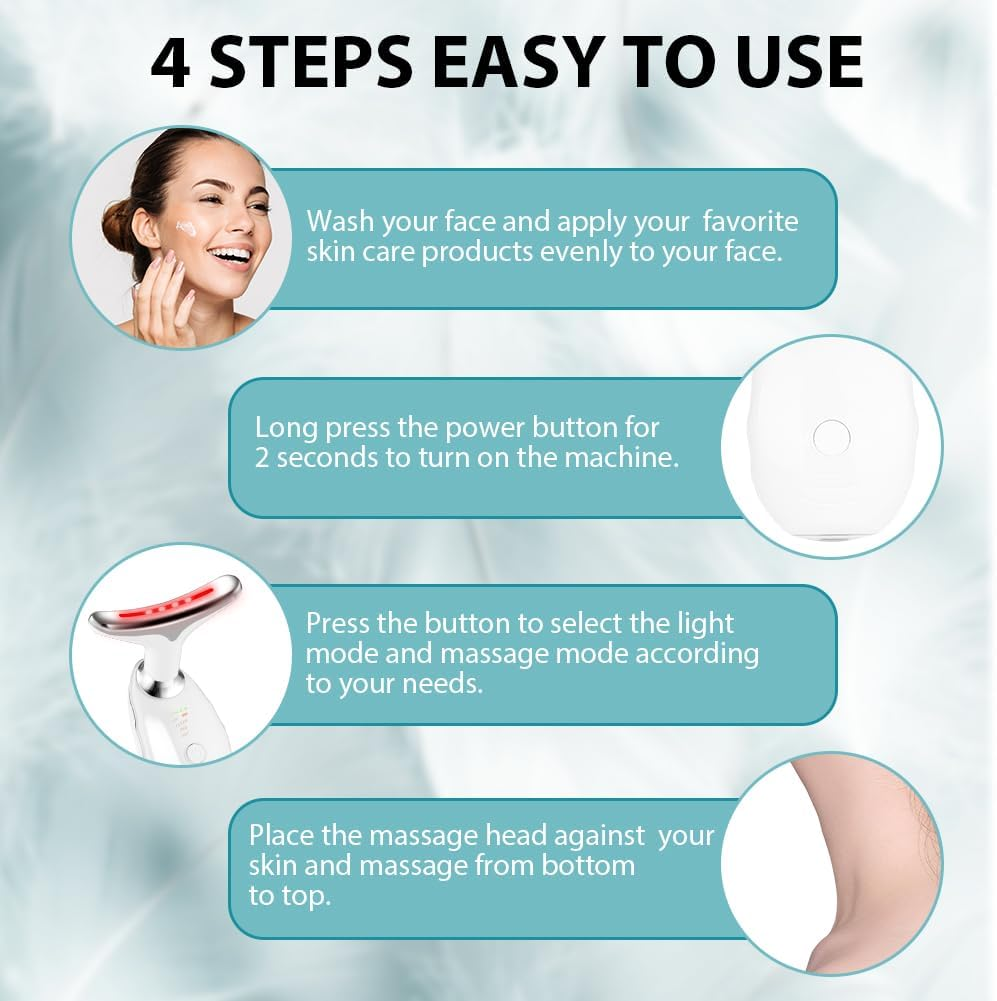 4 STEPS EASY TO USE

Wash your face and apply your favorite skin care products evenly to your face.

Long press the power button for 2 seconds to turn on the machine.

Press the button to select the light mode and massage mode according to your needs.

Place the massage head against your skin and massage from bottom to top.