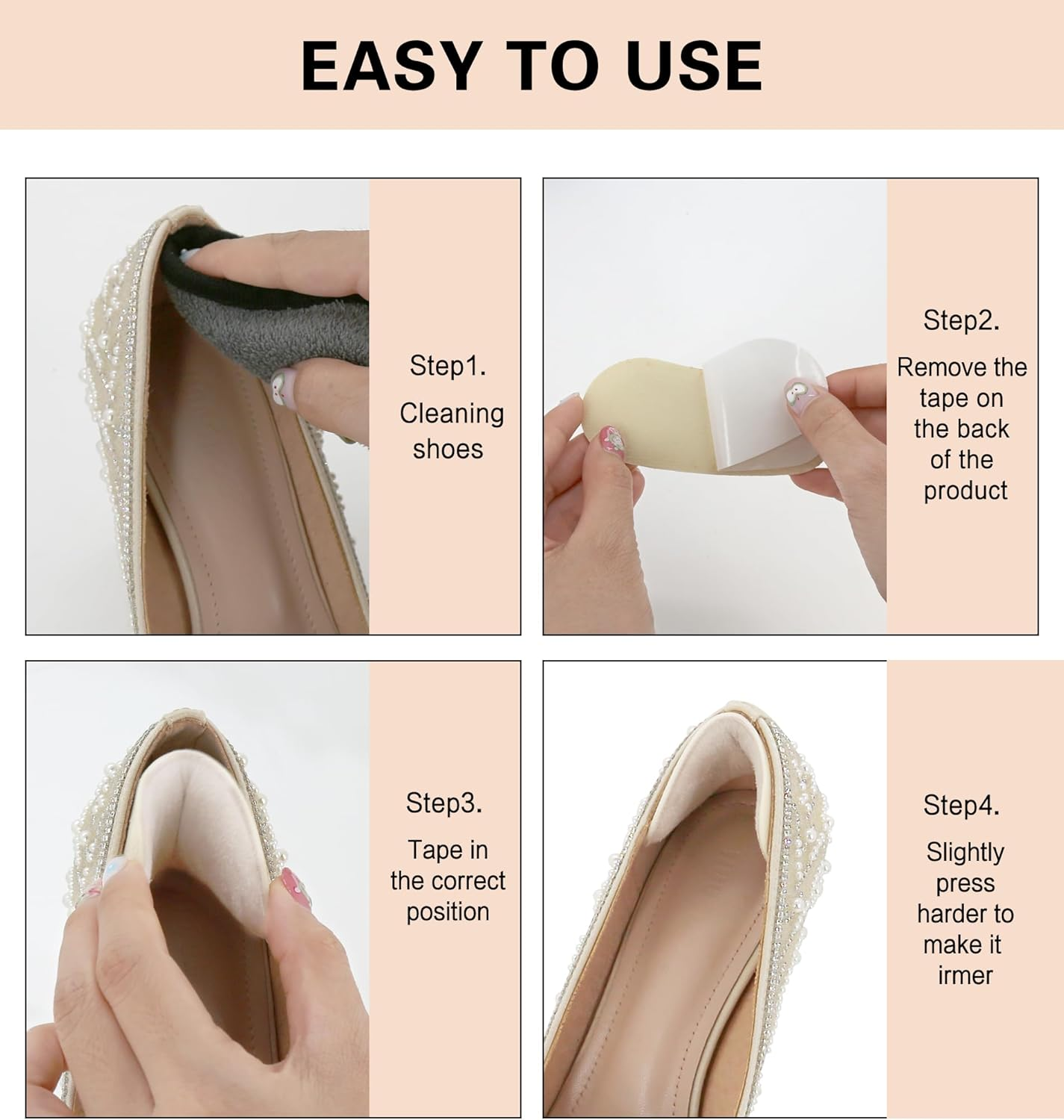 EASY TO USE

Step1.
Cleaning shoes

Step2.
Remove the tape on the back of the product

Step3.
Tape in the correct position

Step4.
Slightly press harder to make it irmer