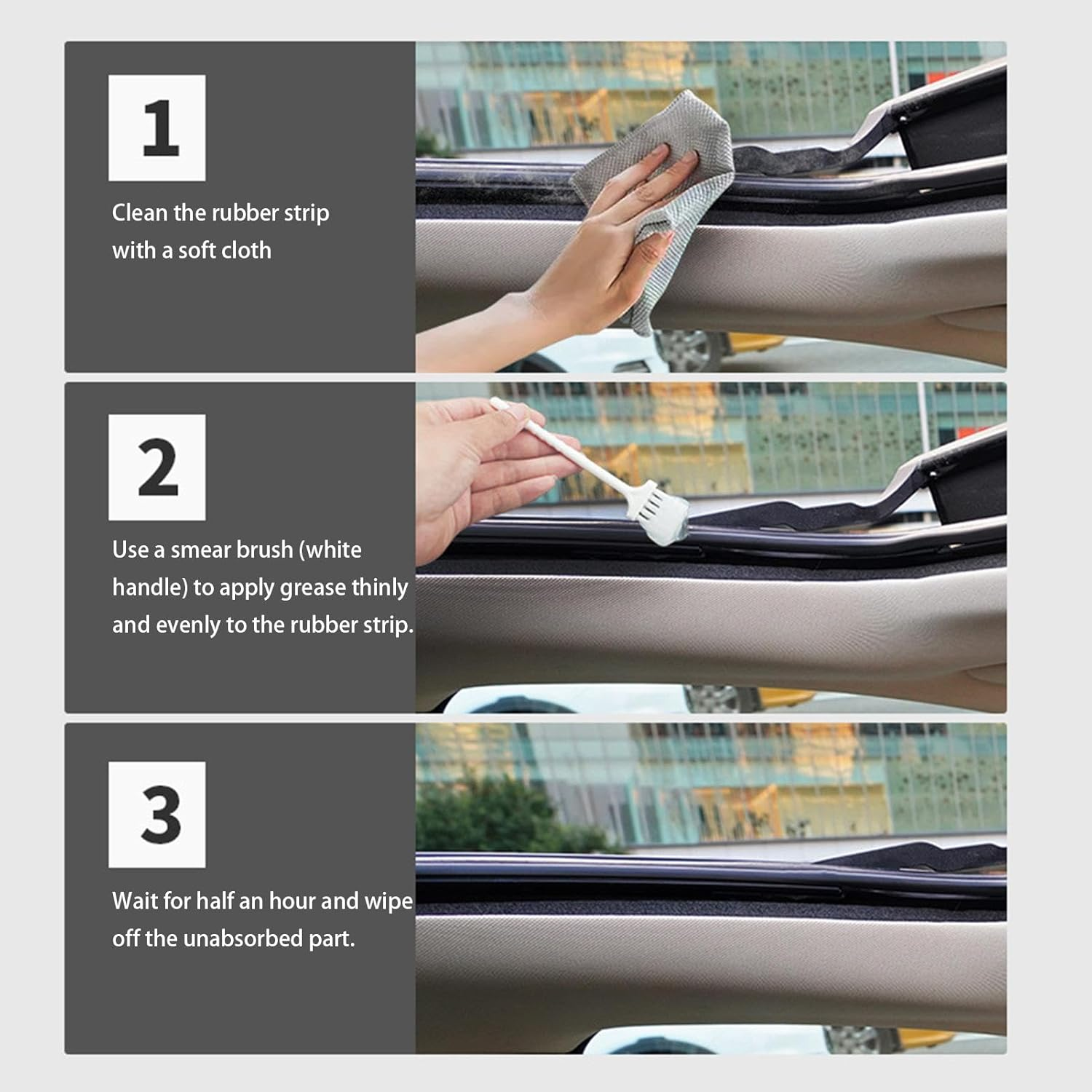 1

Clean the rubber strip with a soft cloth

2

Use a smear brush (white handle) to apply grease thinly and evenly to the rubber strip.

3

Wait for half an hour and wipe off the unabsorbed part.