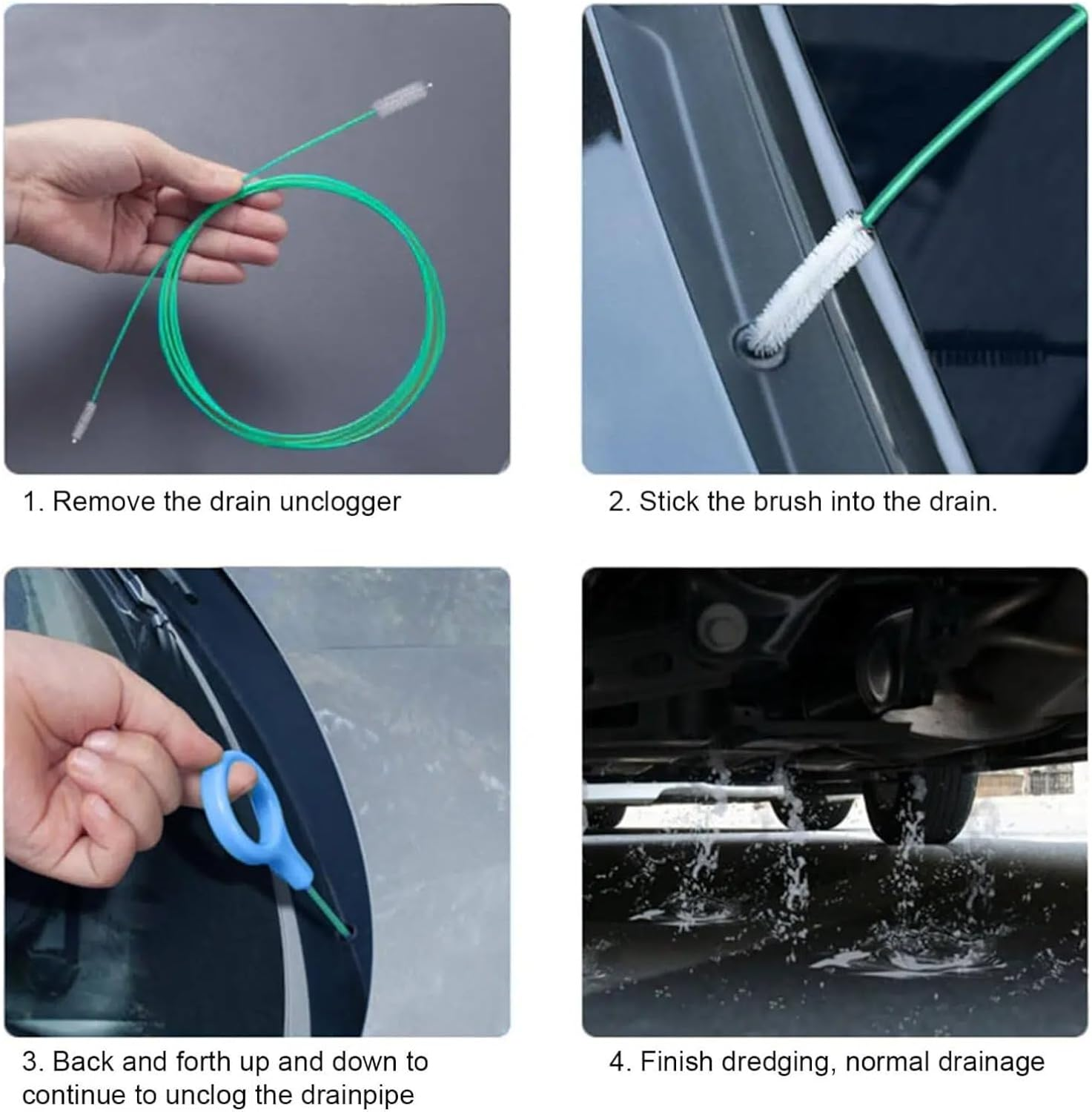 1. Remove the drain unclogger

2. Stick the brush into the drain.

3. Back and forth up and down to continue to unclog the drainpipe

4. Finish dredging, normal drainage