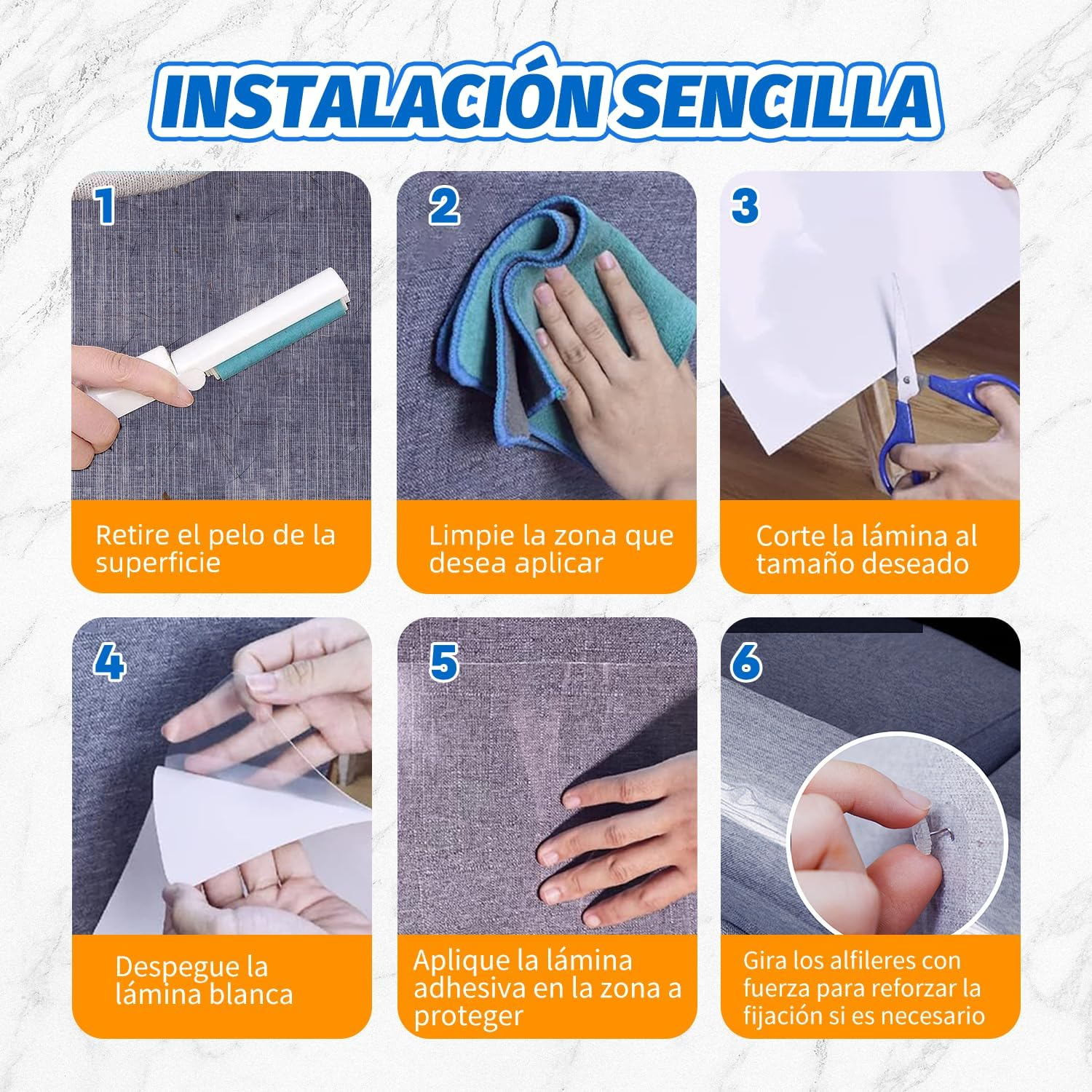 INSTALACIÓN SENCILLA

1
Retire el pelo de la superficie

2
Limpie la zona que desea aplicar

3
Corte la lámina al tamaño deseado

4
Despegue la lámina blanca

5
Aplique la lámina adhesiva en la zona a proteger

6
Gira los alfileres con fuerza para reforzar la fijación si es necesario