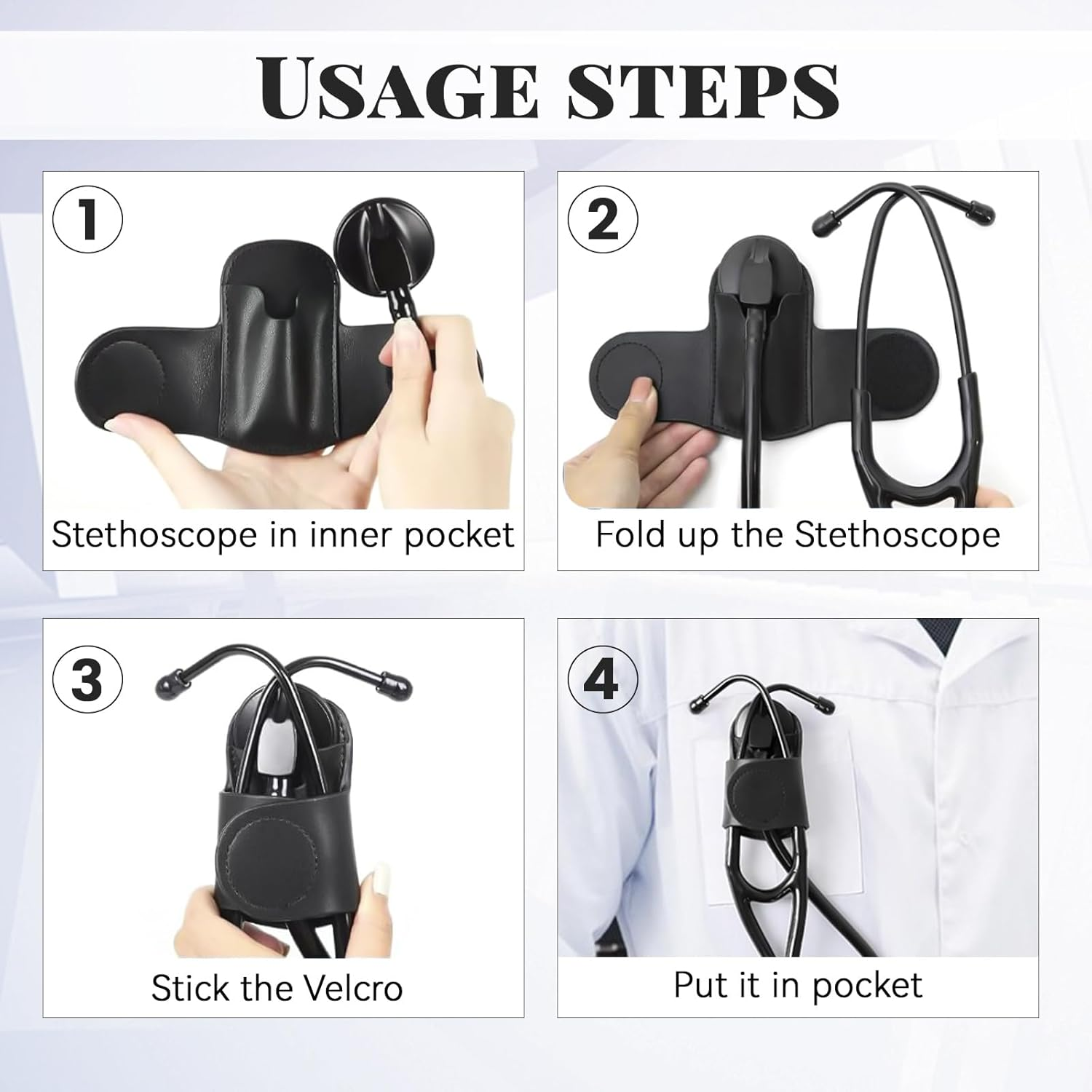 USAGE STEPS

1
Stethoscope in inner pocket

2
Fold up the Stethoscope

3
Stick the Velcro

4
Put it in pocket