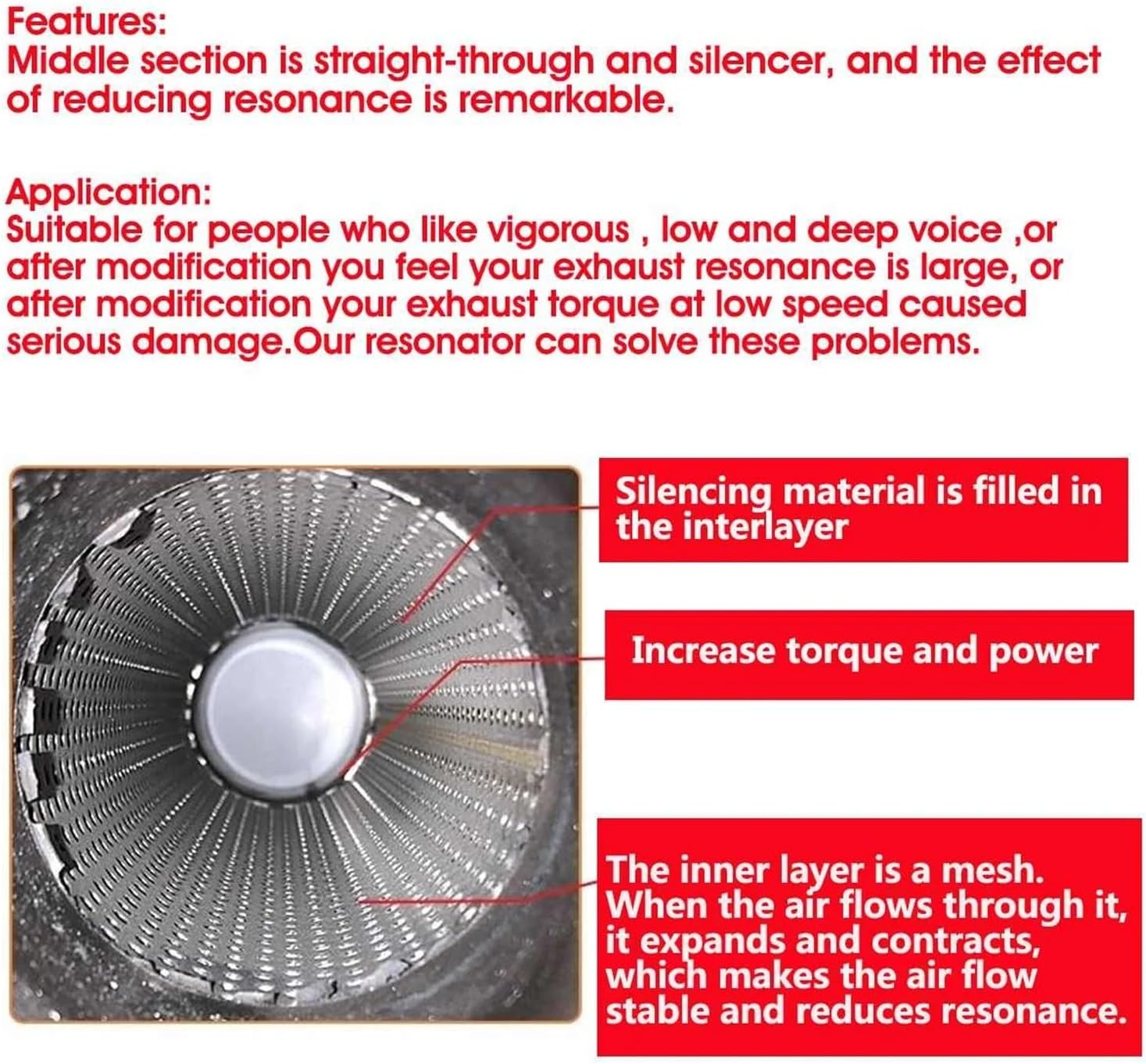 Features:
Middle section is straight-through and silencer, and the effect of reducing resonance is remarkable.

Application:
Suitable for people who like vigorous , low and deep voice ,or after modification you feel your exhaust resonance is large, or after modification your exhaust torque at low speed caused serious damage.Our resonator can solve these problems.

Silencing material is filled in the interlayer

Increase torque and power

The inner layer is a mesh. When the air flows through it, it expands and contracts, which makes the air flow stable and reduces resonance.