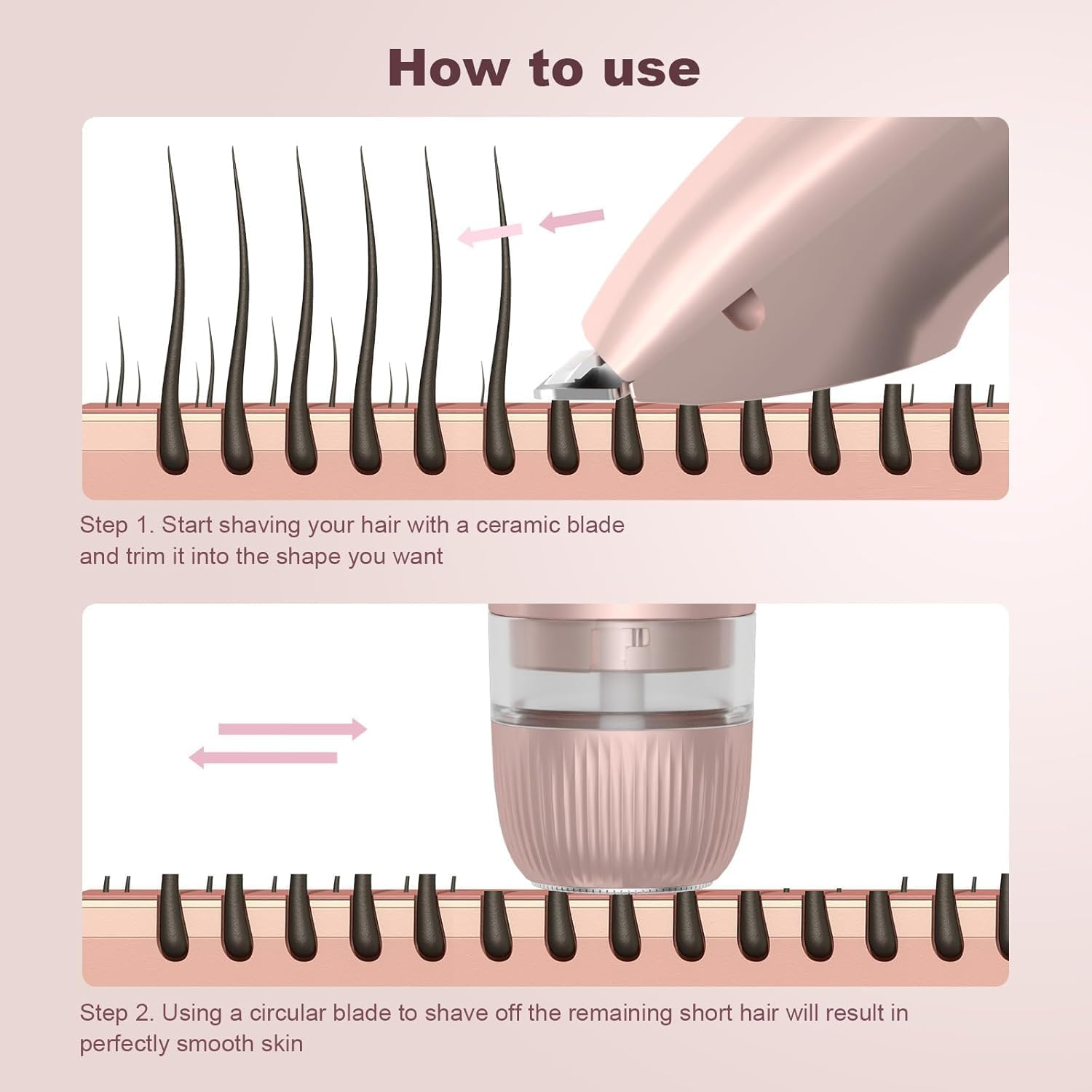 How to use

Step 1. Start shaving your hair with a ceramic blade and trim it into the shape you want

Step 2. Using a circular blade to shave off the remaining short hair will result in perfectly smooth skin