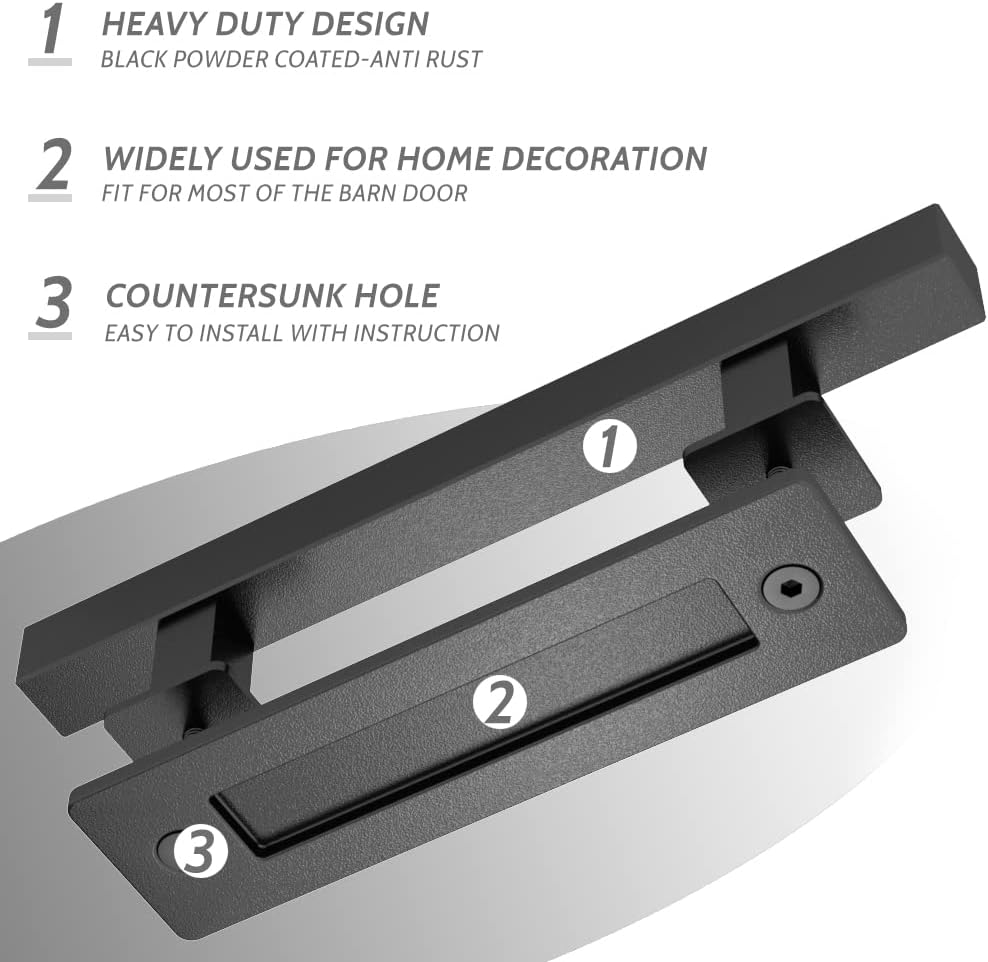 1 HEAVY DUTY DESIGN
BLACK POWDER COATED-ANTI RUST

2 WIDELY USED FOR HOME DECORATION
FIT FOR MOST OF THE BARN DOOR

3 COUNTERSUNK HOLE
EASY TO INSTALL WITH INSTRUCTION

1

2

3