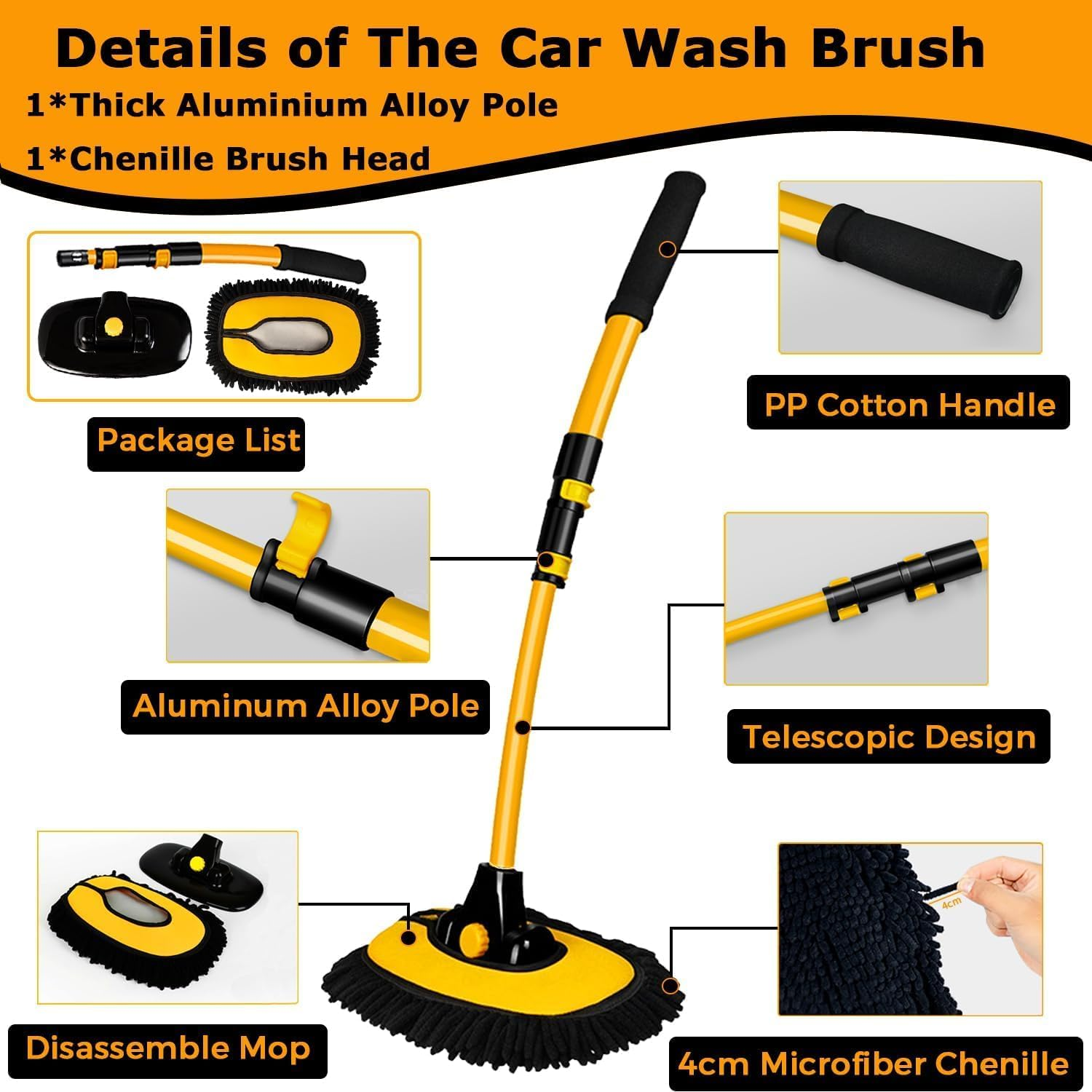 Details of The Car Wash Brush

1*Thick Aluminium Alloy Pole

1*Chenille Brush Head

Package List

PP Cotton Handle

Aluminum Alloy Pole

Telescopic Design

Disassemble Mop

4cm

4cm Microfiber Chenille