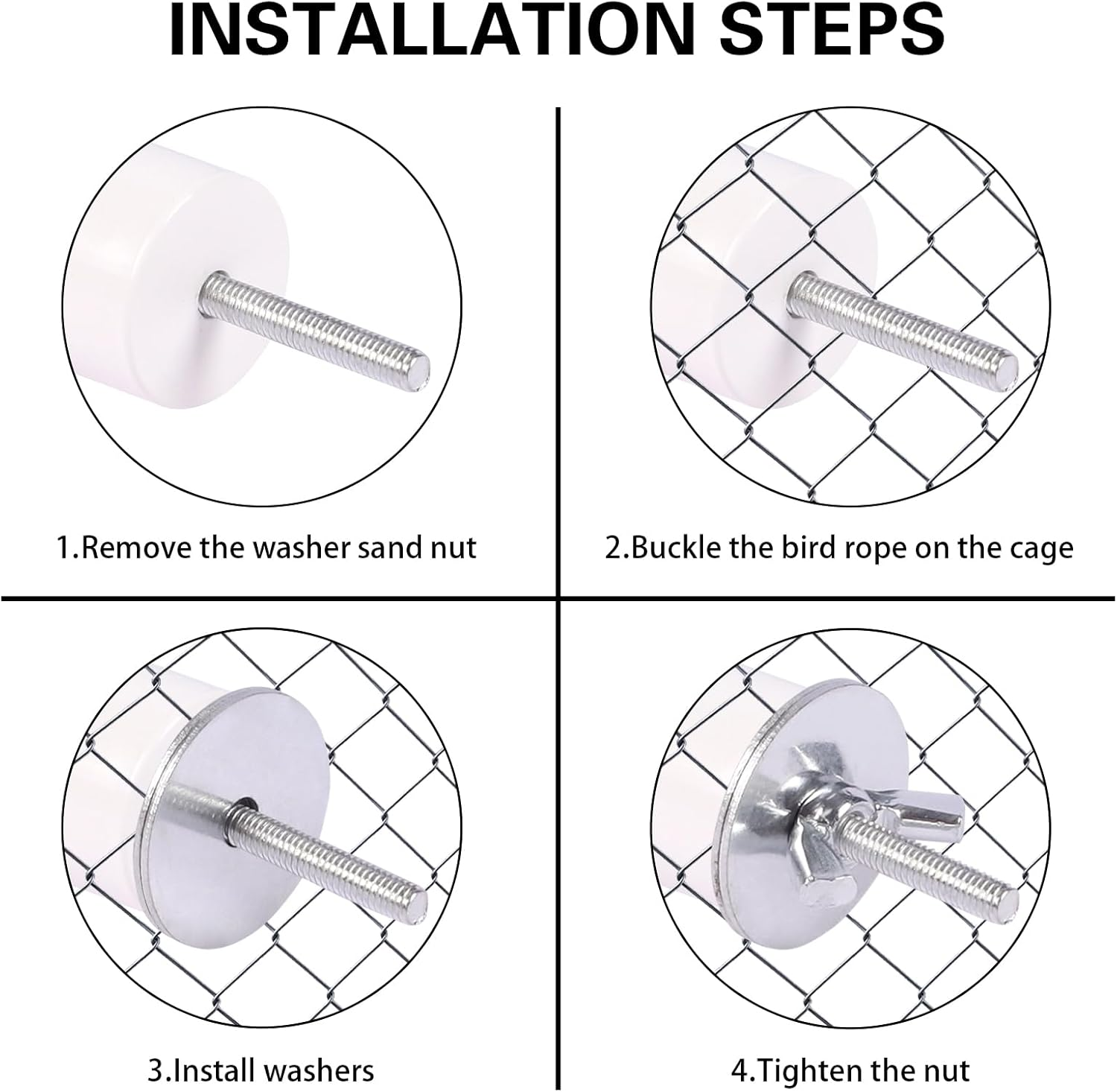 INSTALLATION STEPS

1.Remove the washer sand nut

2.Buckle the bird rope on the cage

3.Install washers

4.Tighten the nut