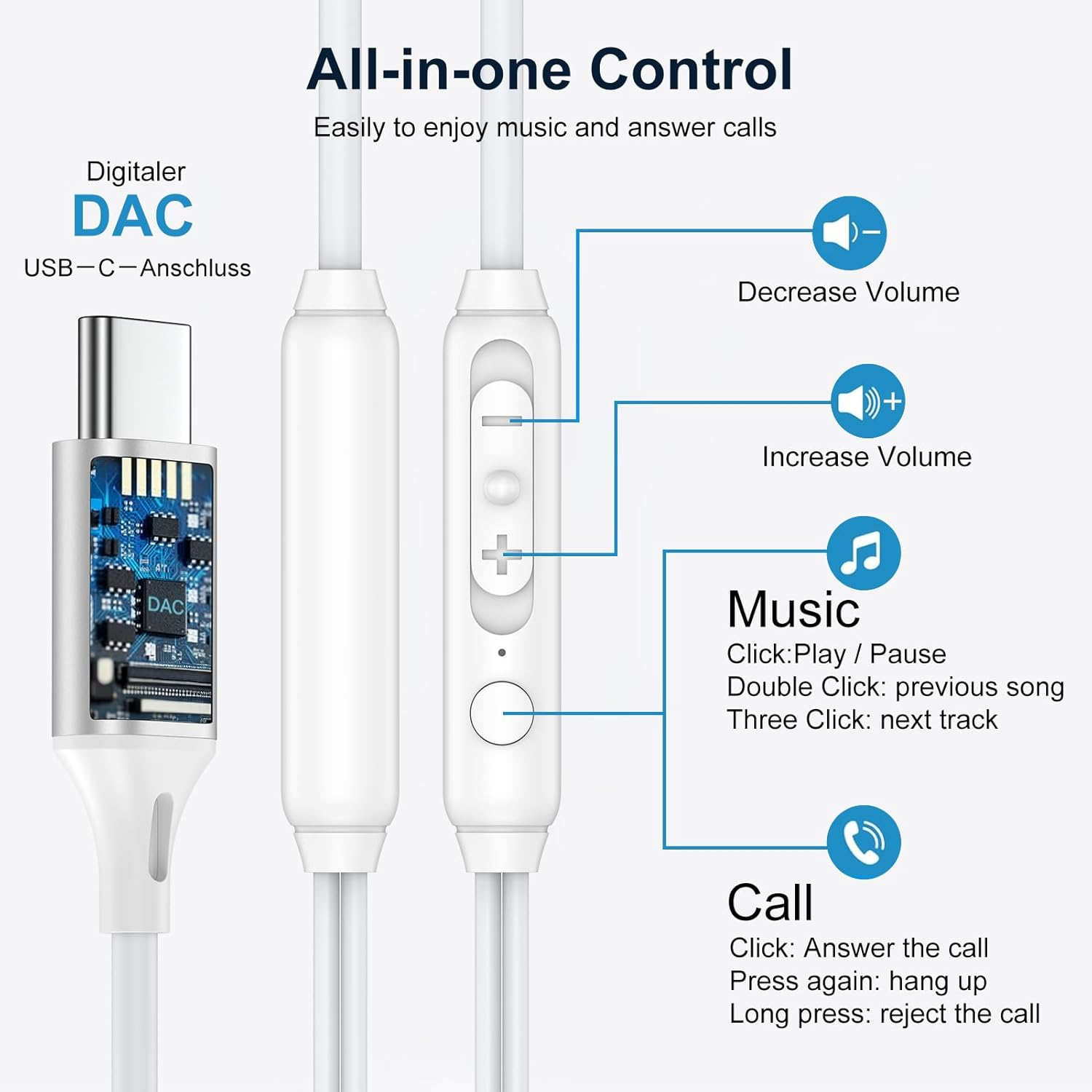 All-in-one Control

Easily to enjoy music and answer calls

Digitaler
DAC
USB—C—Anschluss

DAC

Decrease Volume

Increase Volume

Music
Click:Play / Pause
Double Click: previous song
Three Click: next track

Call
Click: Answer the call
Press again: hang up
Long press: reject the call