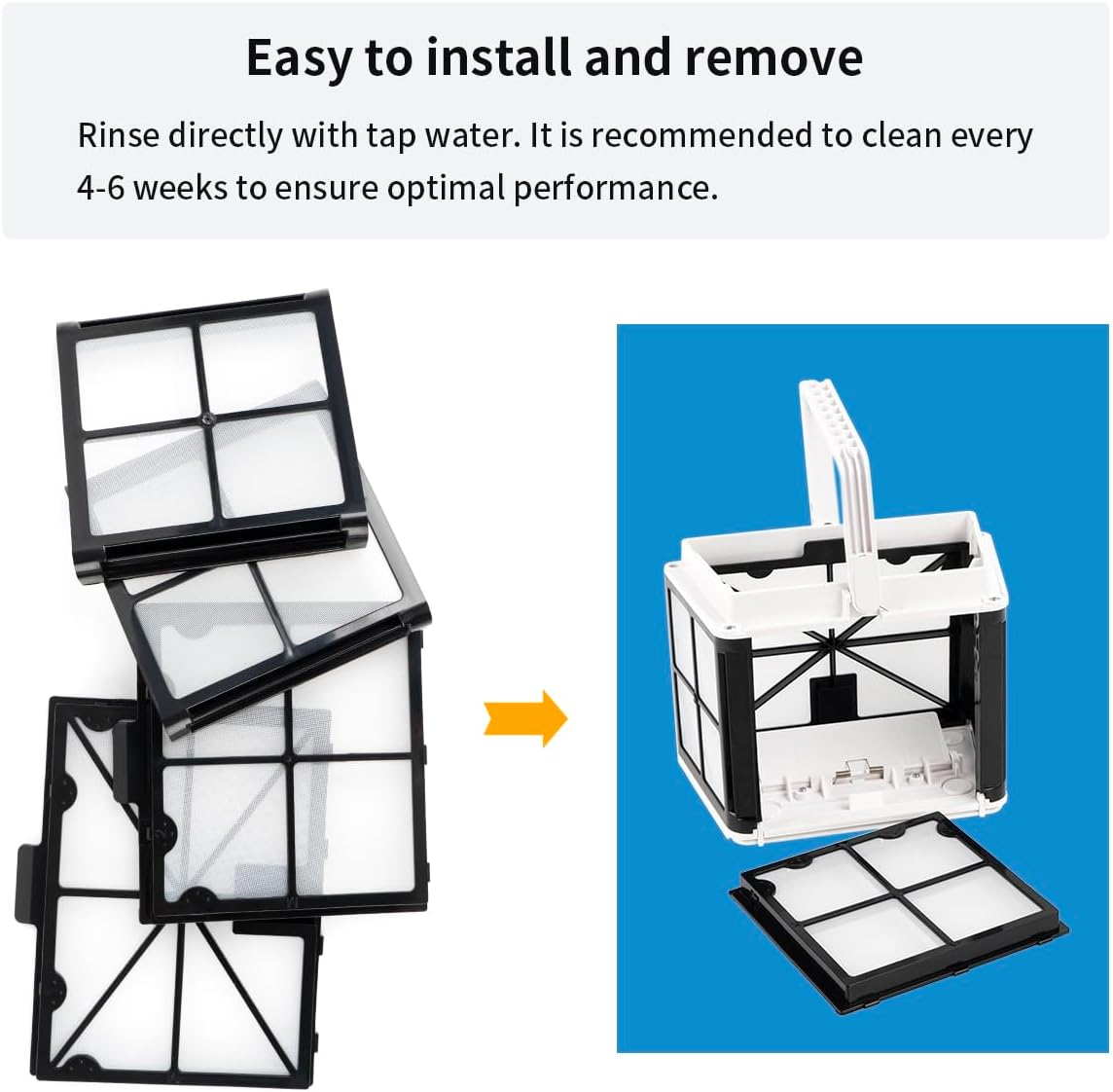 Easy to install and remove

Rinse directly with tap water. It is recommended to clean every 4-6 weeks to ensure optimal performance.