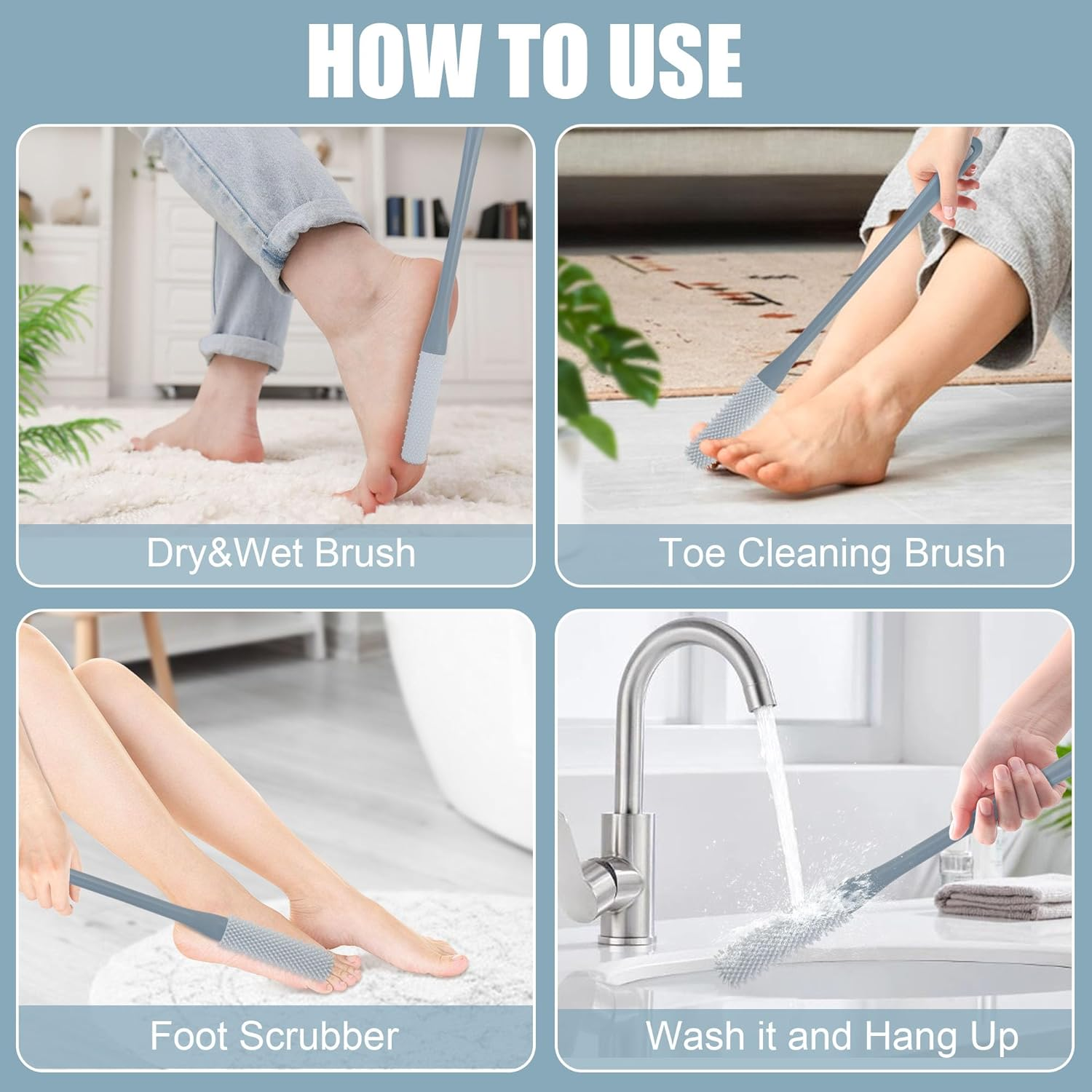 HOW TO USE

Dry&Wet Brush

Toe Cleaning Brush

Foot Scrubber

Wash it and Hang Up