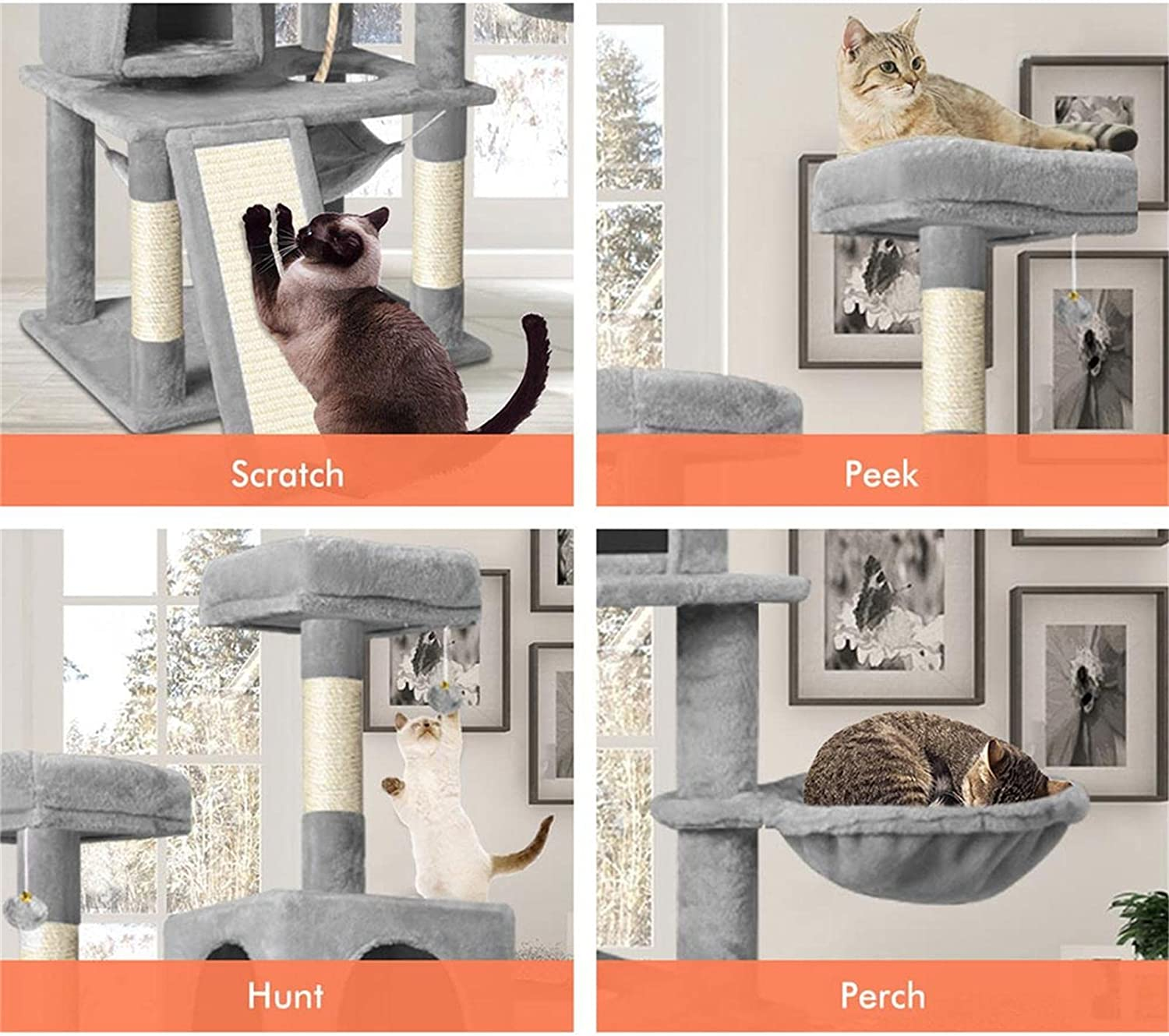 Scratch

Peek

Hunt

Perch