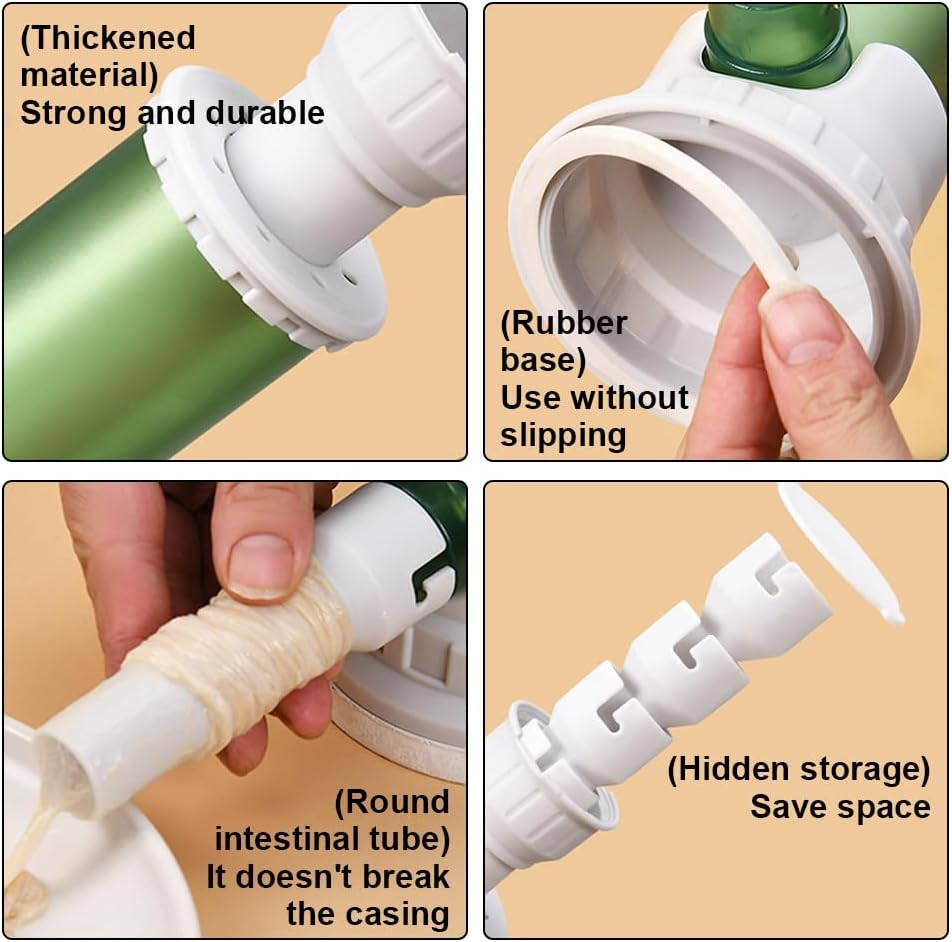 (Thickened material)
Strong and durable

(Rubber base)
Use without slipping

(Round intestinal tube)
It doesn't break the casing

(Hidden storage)
Save space