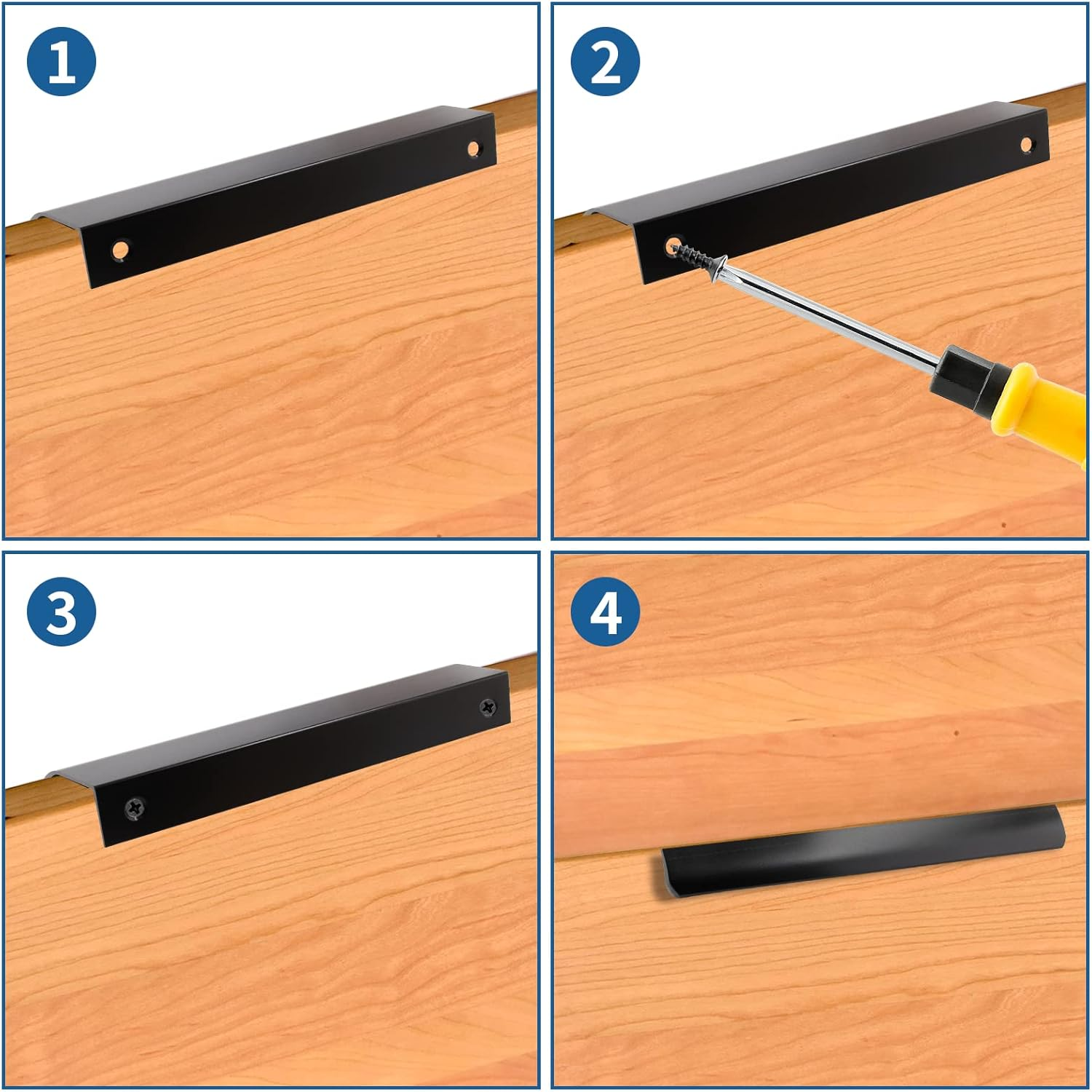 1

2

3

4