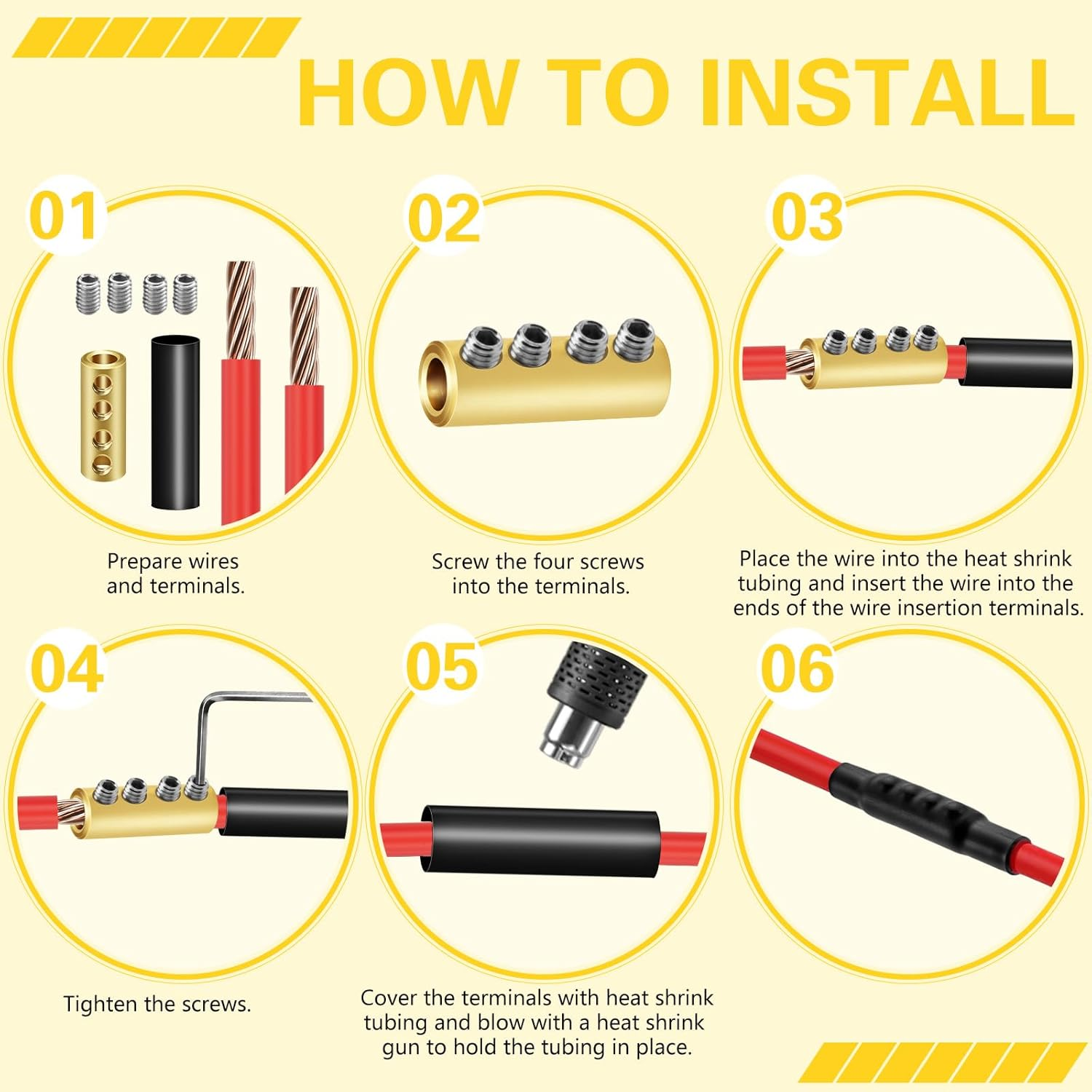 HOW TO INSTALL

01

Prepare wires and terminals.

02

Screw the four screws into the terminals.

03

Place the wire into the heat shrink tubing and insert the wire into the ends of the wire insertion terminals.

04

Tighten the screws.

05

Cover the terminals with heat shrink tubing and blow with a heat shrink gun to hold the tubing in place.

06