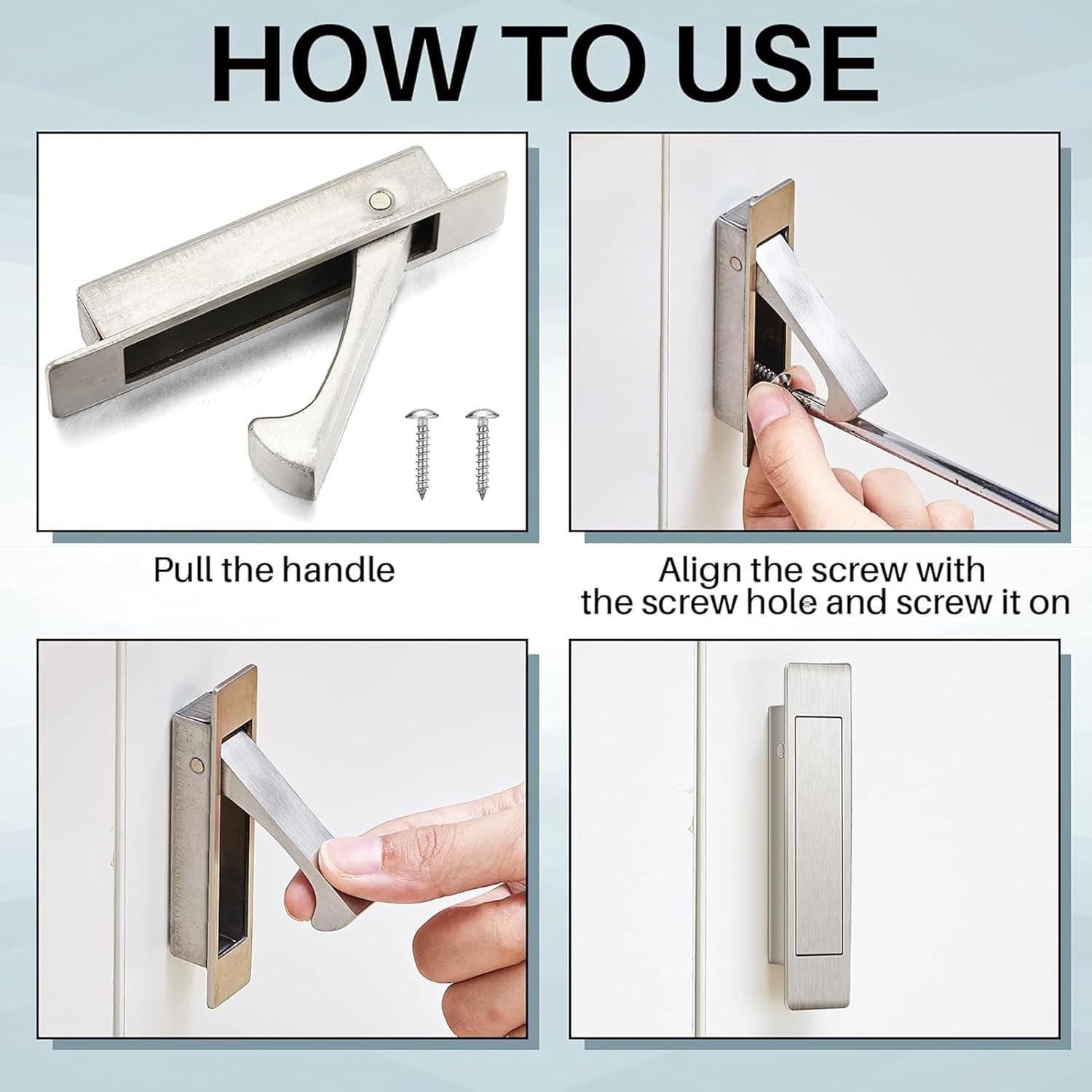 HOW TO USE

Pull the handle

Align the screw with the screw hole and screw it on