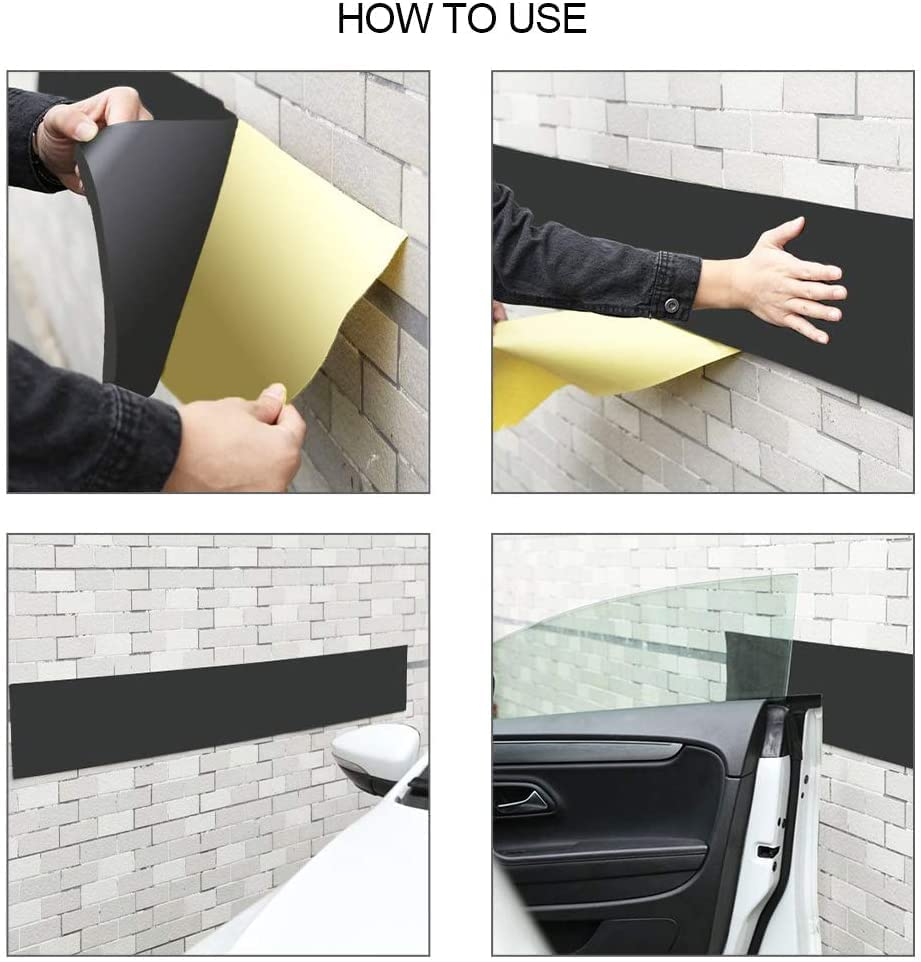 HOW TO USE