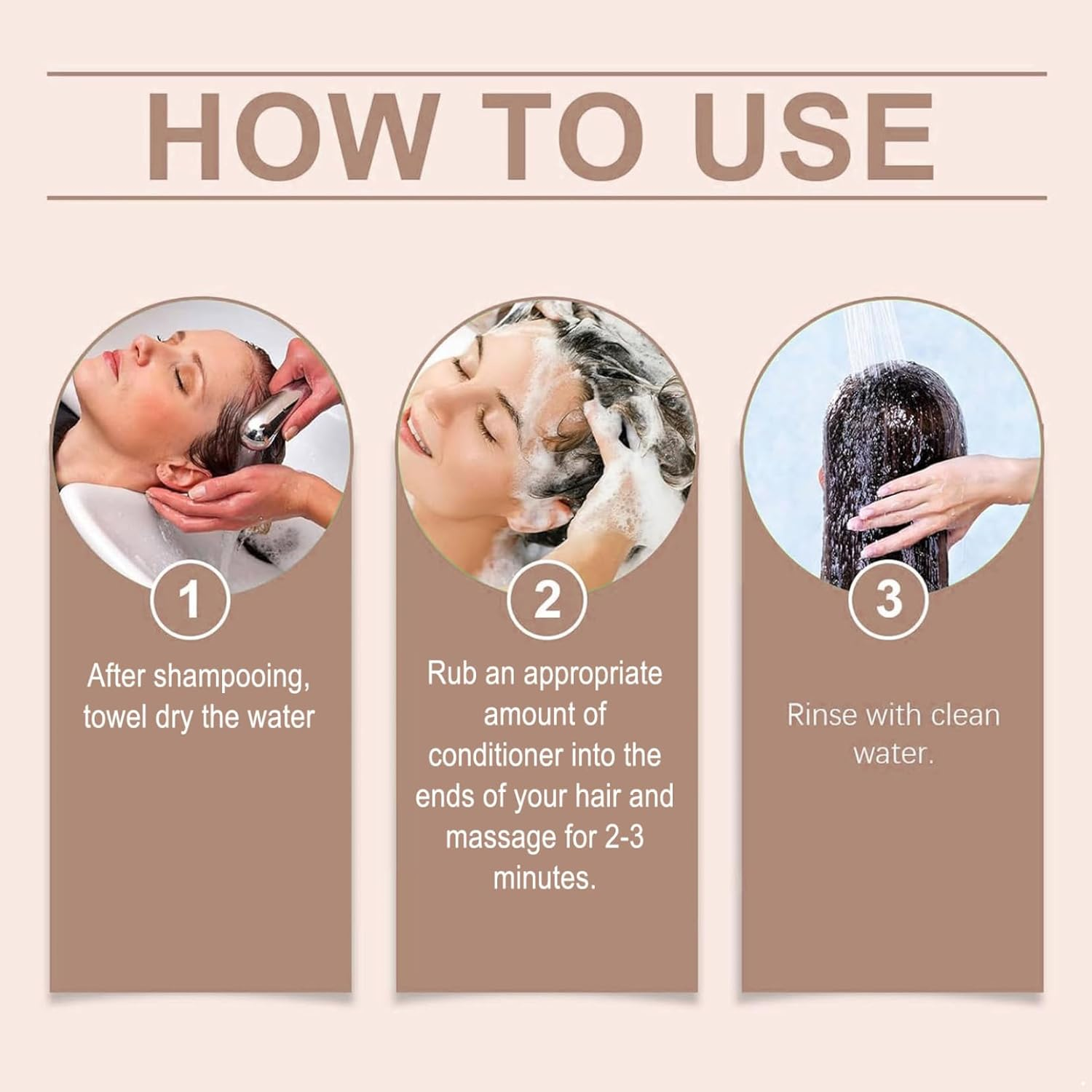 HOW TO USE

1

After shampooing, towel dry the water

2

Rub an appropriate amount of conditioner into the ends of your hair and massage for 2-3 minutes.

3

Rinse with clean water.