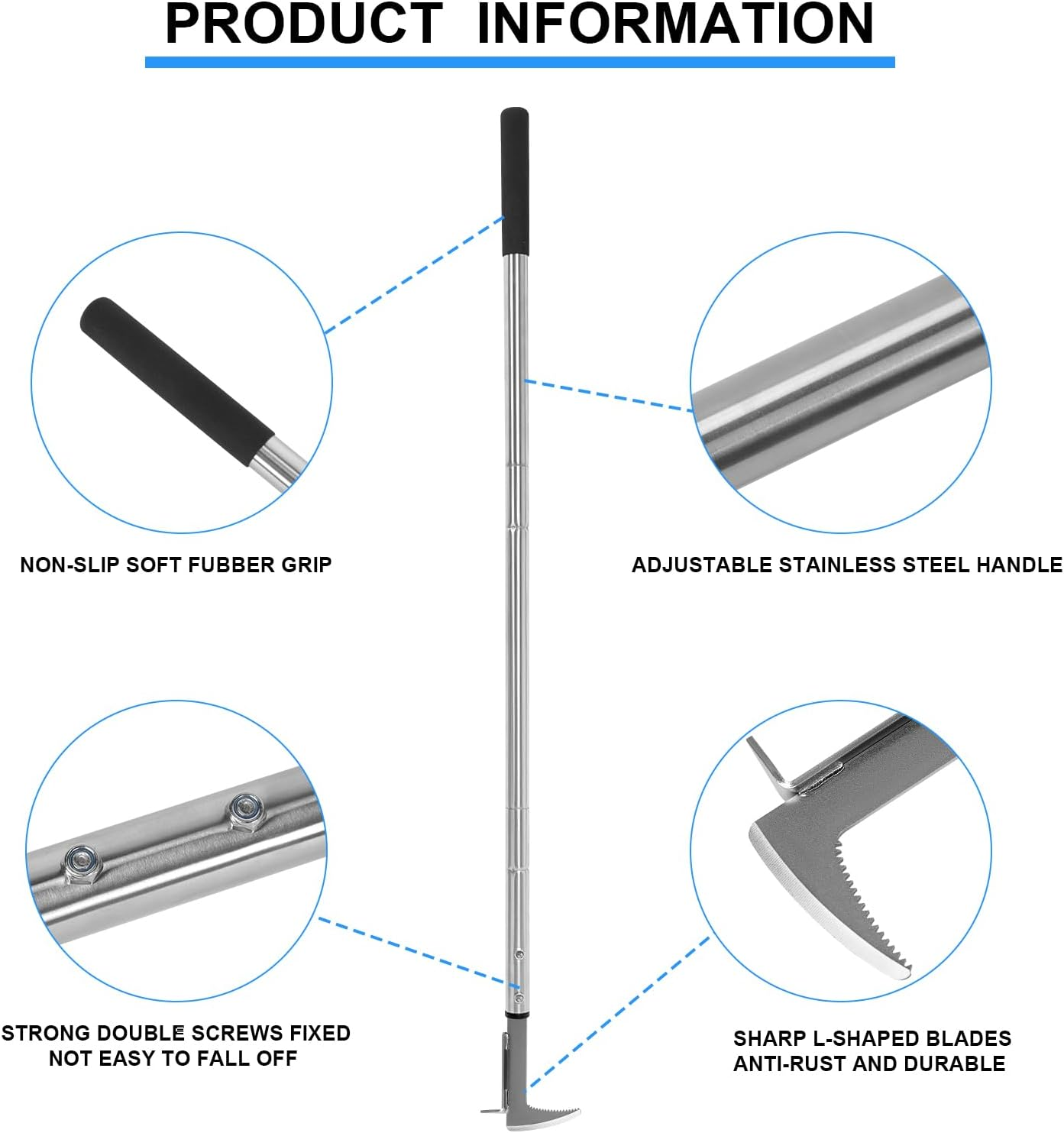 PRODUCT INFORMATION

NON-SLIP SOFT FUBBER GRIP

ADJUSTABLE STAINLESS STEEL HANDLE

STRONG DOUBLE SCREWS FIXED
NOT EASY TO FALL OFF

SHARP L-SHAPED BLADES
ANTI-RUST AND DURABLE