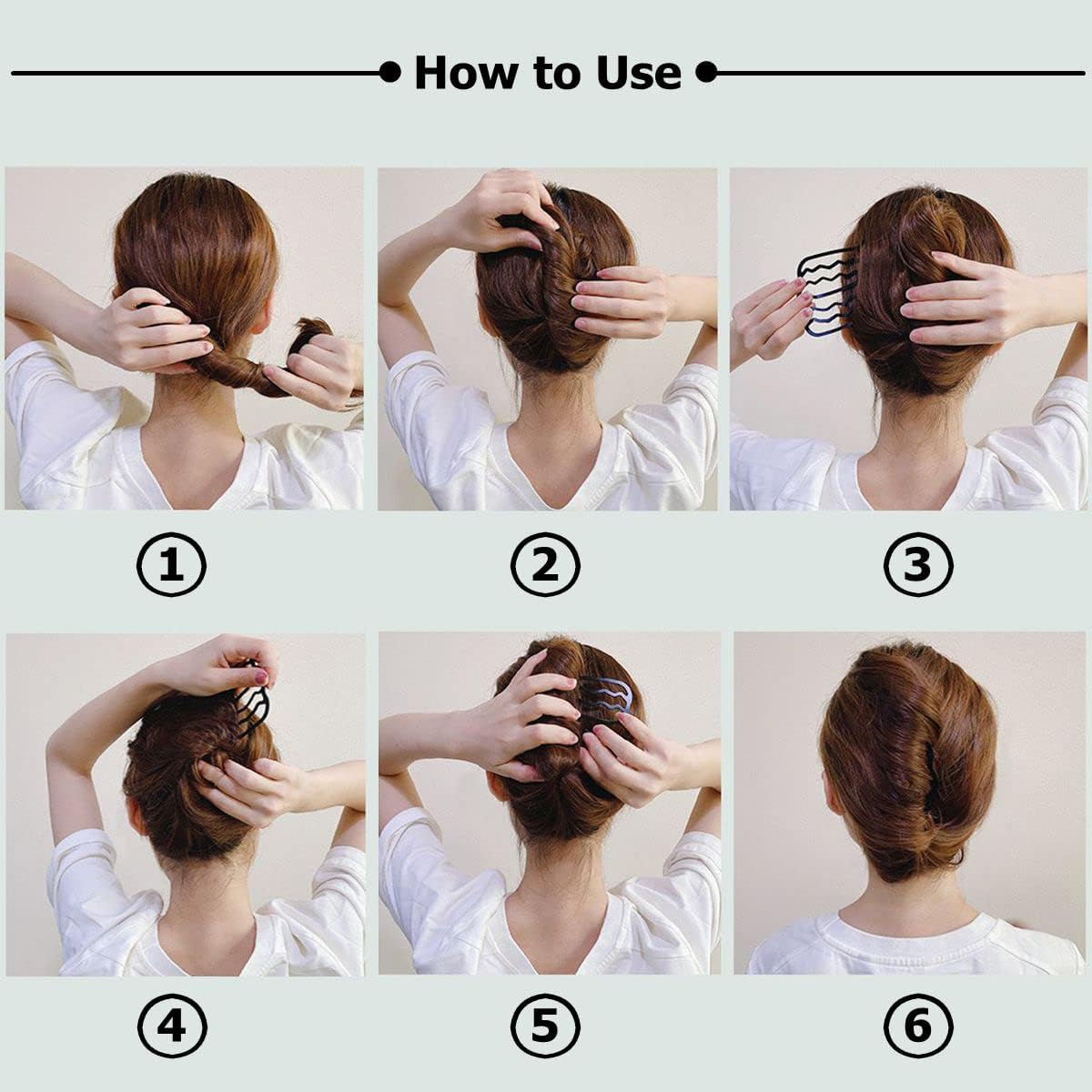 How to Use

①

②

③

④

⑤

⑥