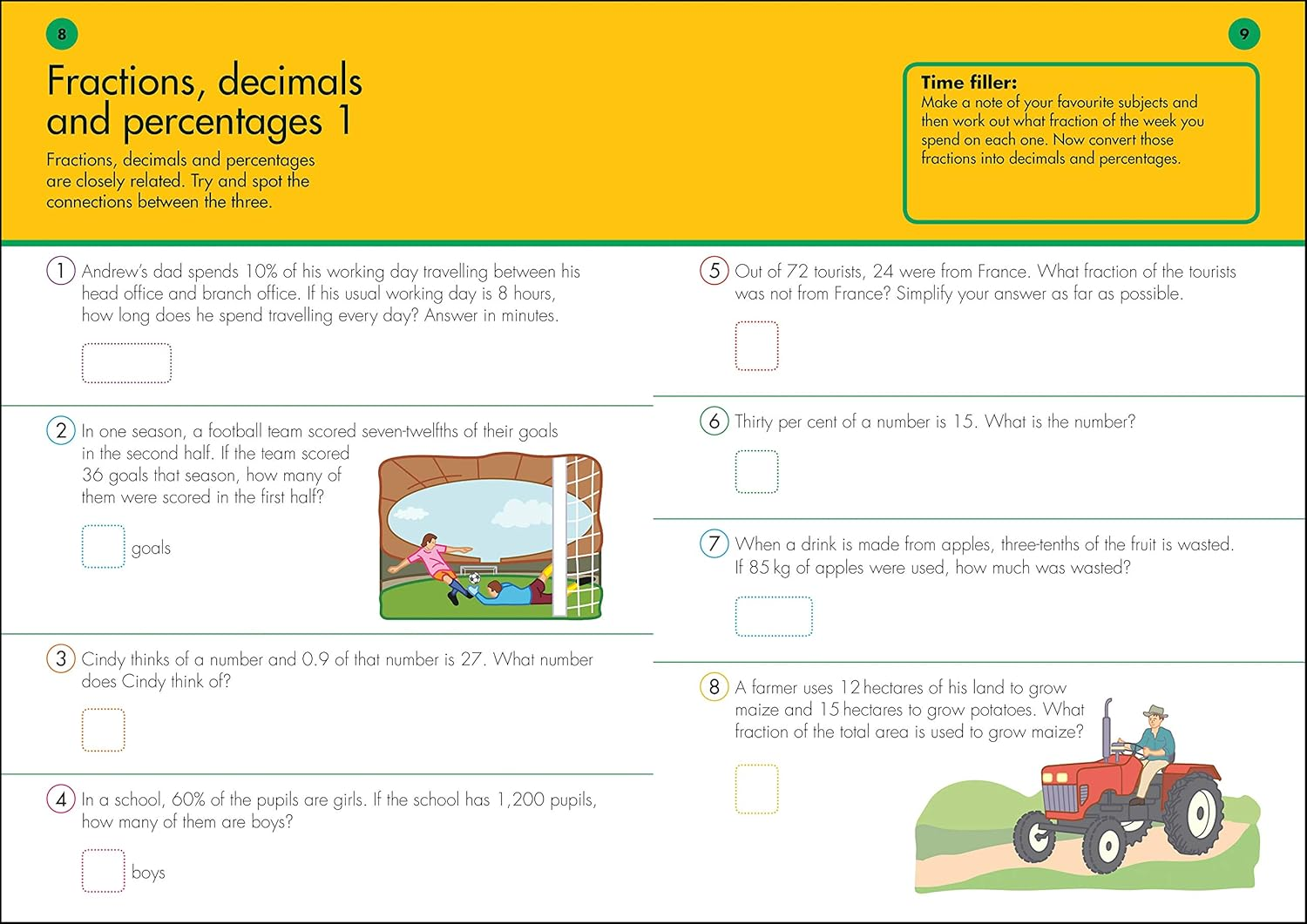 8

Fractions, decimals and percentages 1

Fractions, decimals and percentages are closely related. Try and spot the connections between the three.

1 Andrew's dad spends 10% of his working day travelling between his head office and branch office. If his usual working day is 8 hours, how long does he spend travelling every day? Answer in minutes.

2 In one season, a football team scored seven-twelfths of their goals in the second half. If the team scored 36 goals that season, how many of them were scored in the first half?

goals

3 Cindy thinks of a number and 0.9 of that number is 27. What number does Cindy think of?

4 In a school, 60% of the pupils are girls. If the school has 1,200 pupils, how many of them are boys?

boys

9

Time filler:
Make a note of your favourite subjects and then work out what fraction of the week you spend on each one. Now convert those fractions into decimals and percentages.

5 Out of 72 tourists, 24 were from France. What fraction of the tourists was not from France? Simplify your answer as far as possible.

6 Thirty per cent of a number is 15. What is the number?

7 When a drink is made from apples, three-tenths of the fruit is wasted. If 85 kg of apples were used, how much was wasted?

8 A farmer uses 12 hectares of his land to grow maize and 15 hectares to grow potatoes. What fraction of the total area is used to grow maize?