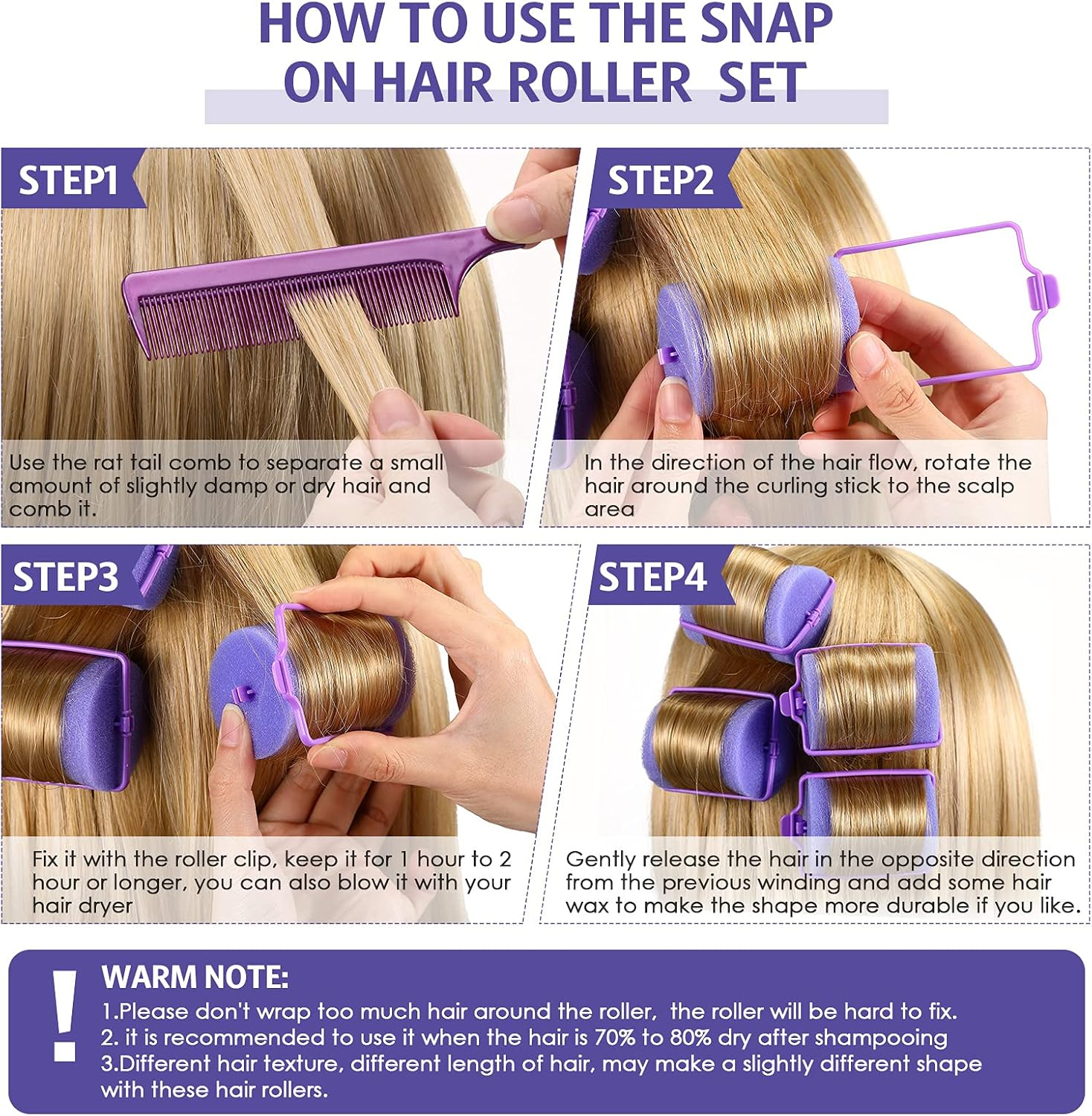 HOW TO USE THE SNAP ON HAIR ROLLER SET

STEP1

Use the rat tail comb to separate a small amount of slightly damp or dry hair and comb it.

STEP2

In the direction of the hair flow, rotate the hair around the curling stick to the scalp area

STEP3

Fix it with the roller clip, keep it for 1 hour to 2 hour or longer, you can also blow it with your hair dryer

STEP4

Gently release the hair in the opposite direction from the previous winding and add some hair wax to make the shape more durable if you like.

!

WARM NOTE:

1.Please don't wrap too much hair around the roller, the roller will be hard to fix.
2. it is recommended to use it when the hair is 70% to 80% dry after shampooing
3.Different hair texture, different length of hair, may make a slightly different shape with these hair rollers.