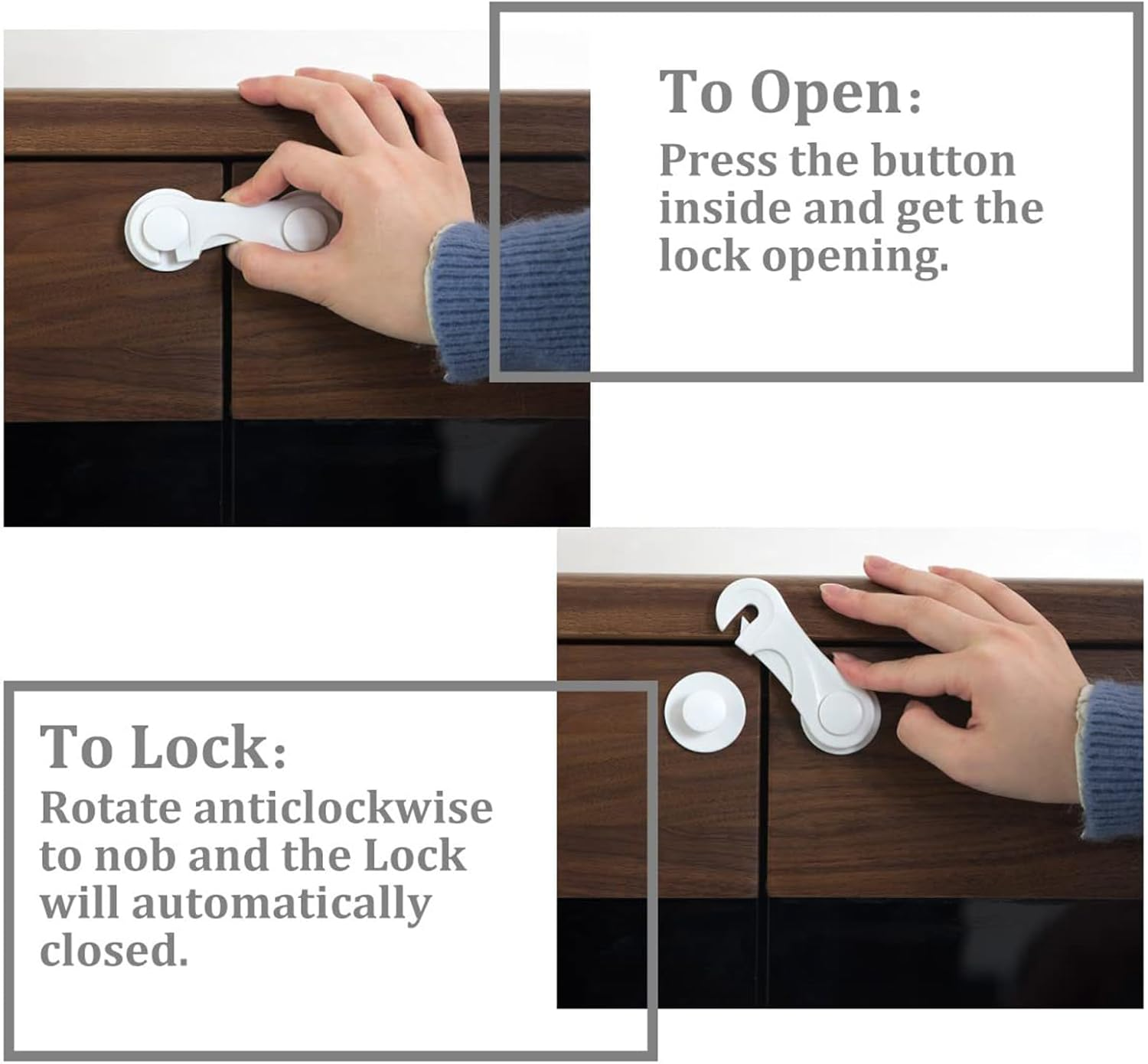 To Open:
Press the button inside and get the lock opening.

To Lock:
Rotate anticlockwise to nob and the Lock will automatically closed.