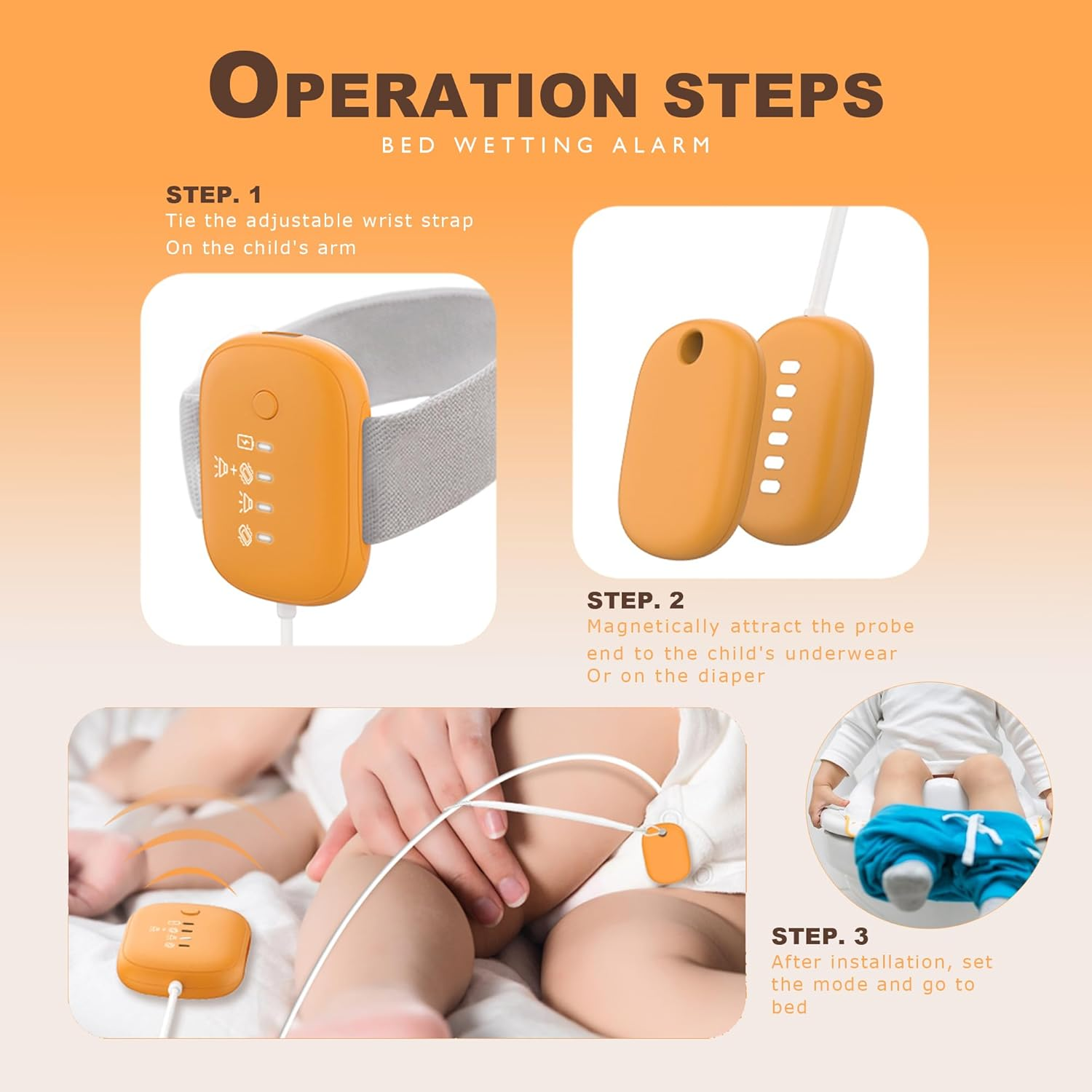 OPERATION STEPS

BED WETTING ALARM

STEP. 1
Tie the adjustable wrist strap On the child's arm

STEP. 2
Magnetically attract the probe end to the child's underwear Or on the diaper

STEP. 3
After installation, set the mode and go to bed