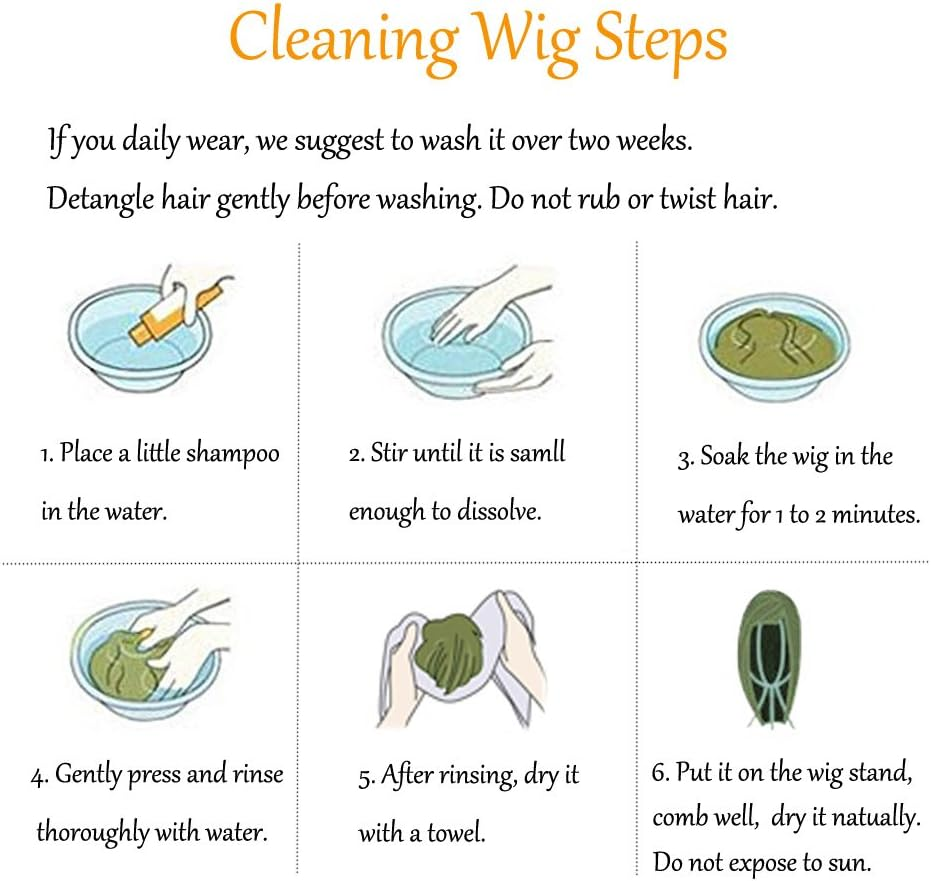 Cleaning Wig Steps

If you daily wear, we suggest to wash it over two weeks.
Detangle hair gently before washing. Do not rub or twist hair.

1. Place a little shampoo in the water.

2. Stir until it is samll enough to dissolve.

3. Soak the wig in the water for 1 to 2 minutes.

4. Gently press and rinse thoroughly with water.

5. After rinsing, dry it with a towel.

6. Put it on the wig stand, comb well, dry it natually. Do not expose to sun.