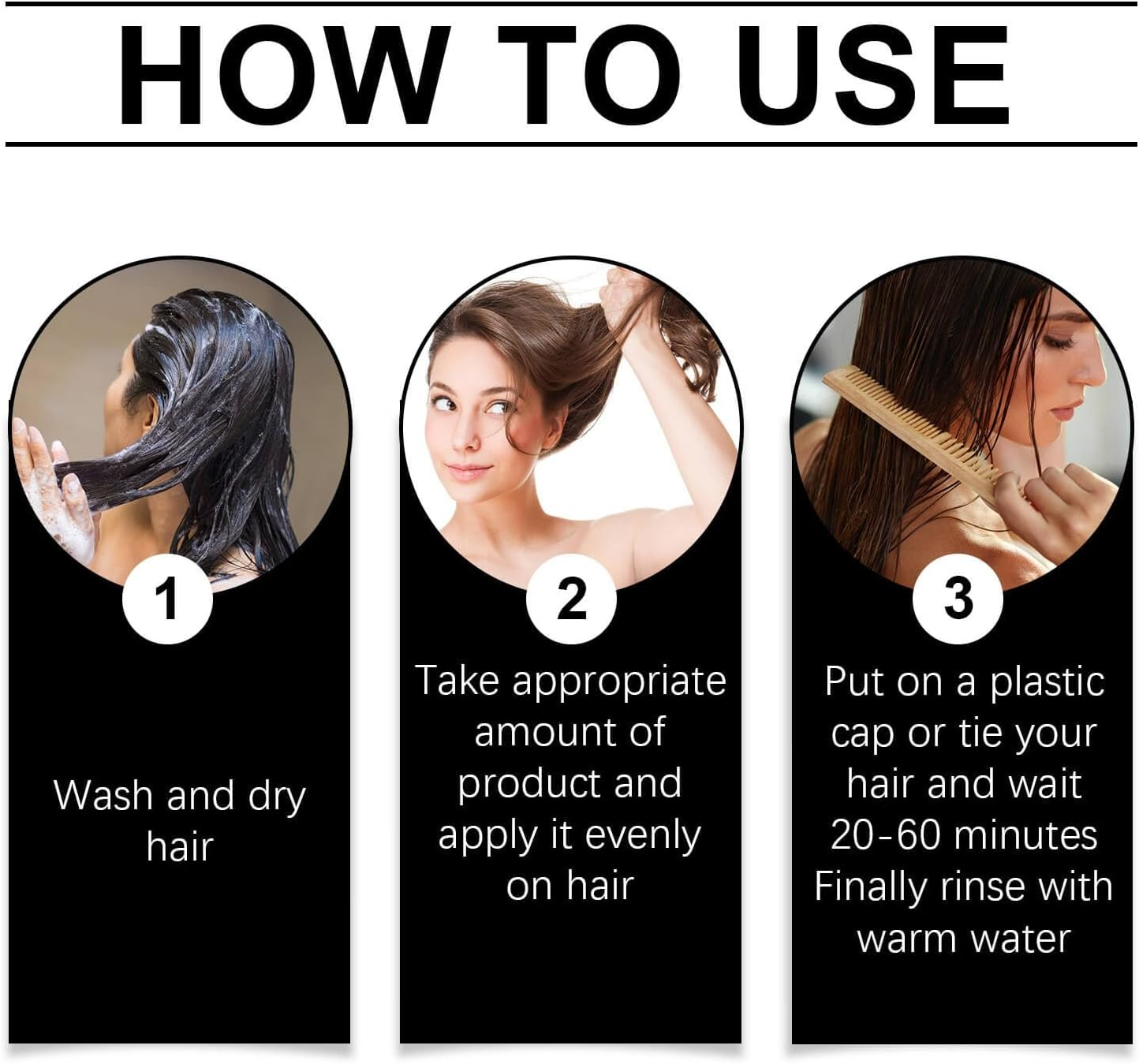 HOW TO USE

1

Wash and dry hair

2

Take appropriate amount of product and apply it evenly on hair

3

Put on a plastic cap or tie your hair and wait 20-60 minutes Finally rinse with warm water