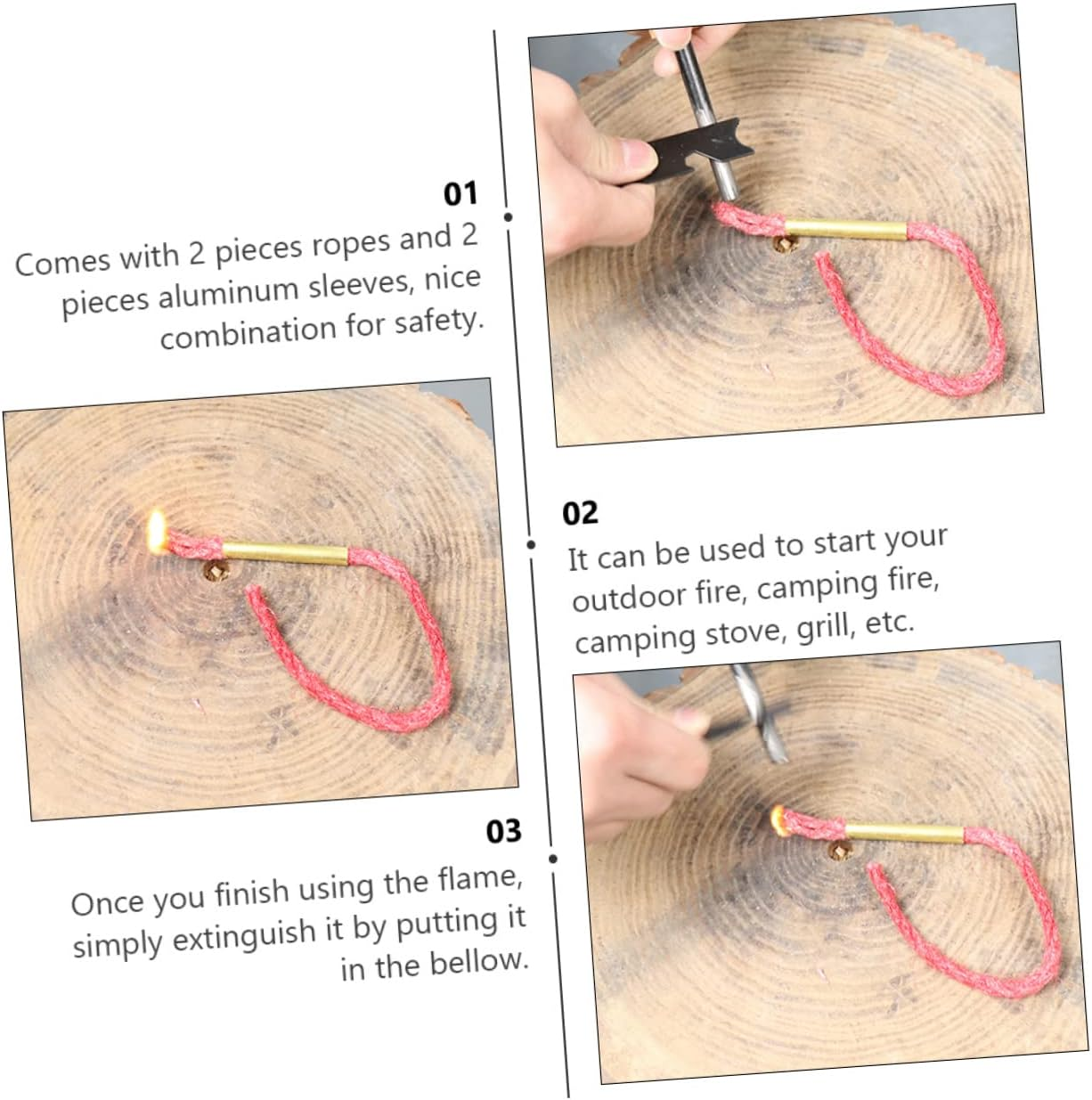 01

Comes with 2 pieces ropes and 2 pieces aluminum sleeves, nice combination for safety.

02

It can be used to start your outdoor fire, camping fire, camping stove, grill, etc.

03

Once you finish using the flame, simply extinguish it by putting it in the bellow.