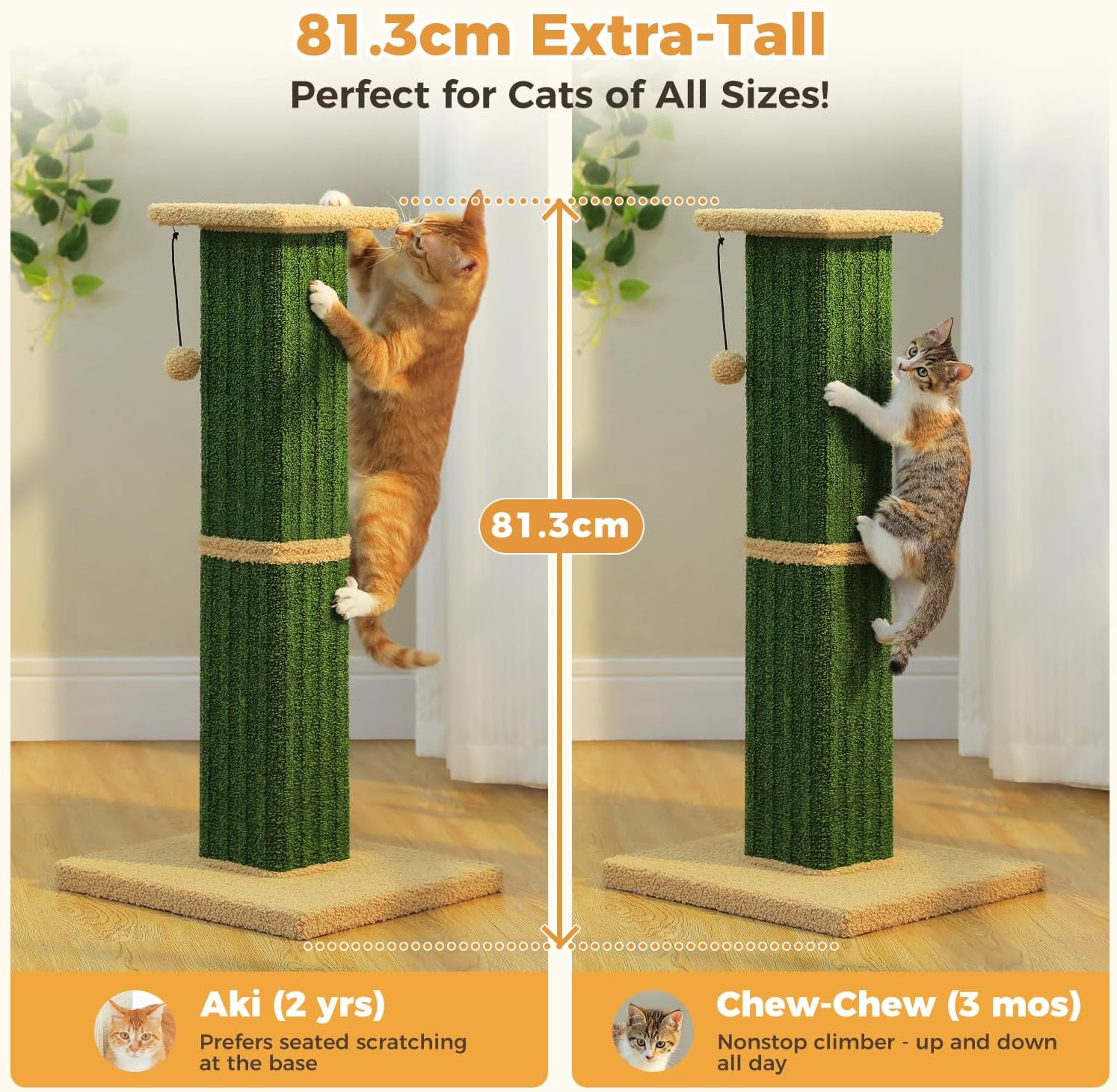 81.3cm Extra-Tall
Perfect for Cats of All Sizes!

81.3cm

Aki (2 yrs)
Prefers seated scratching at the base

Chew-Chew (3 mos)
Nonstop climber - up and down all day