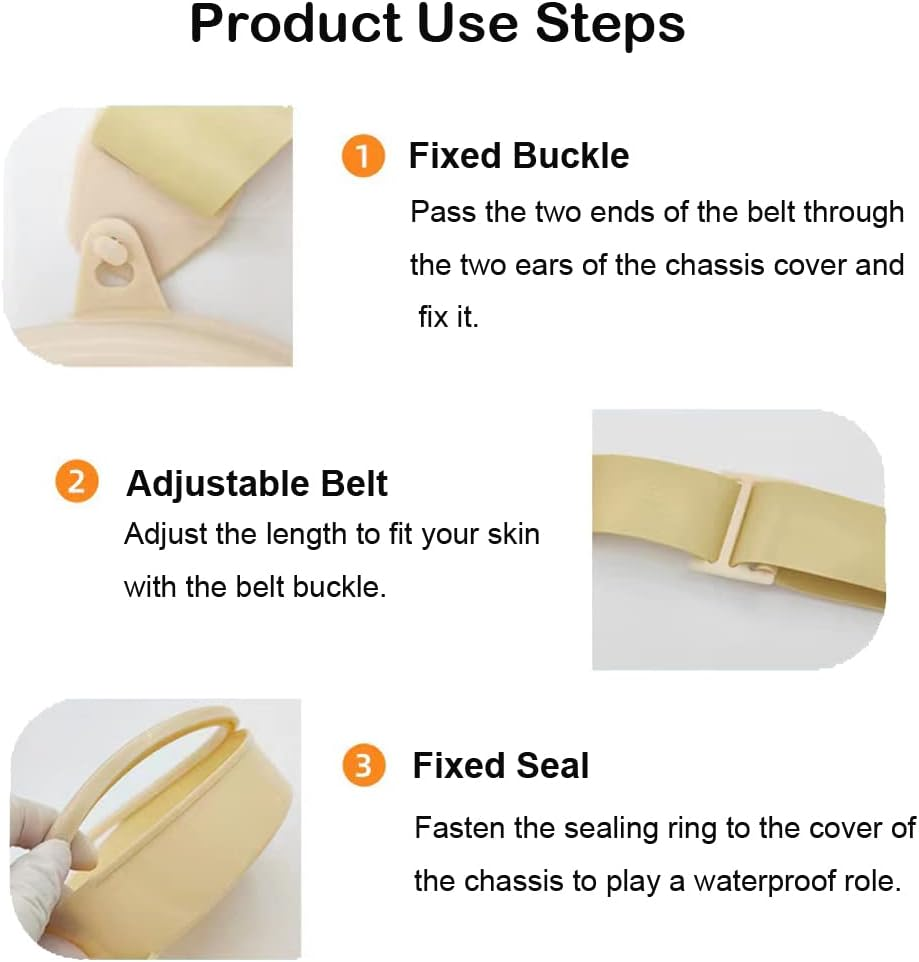 Product Use Steps

1 Fixed Buckle

Pass the two ends of the belt through the two ears of the chassis cover and fix it.

2 Adjustable Belt

Adjust the length to fit your skin with the belt buckle.

3 Fixed Seal

Fasten the sealing ring to the cover of the chassis to play a waterproof role.